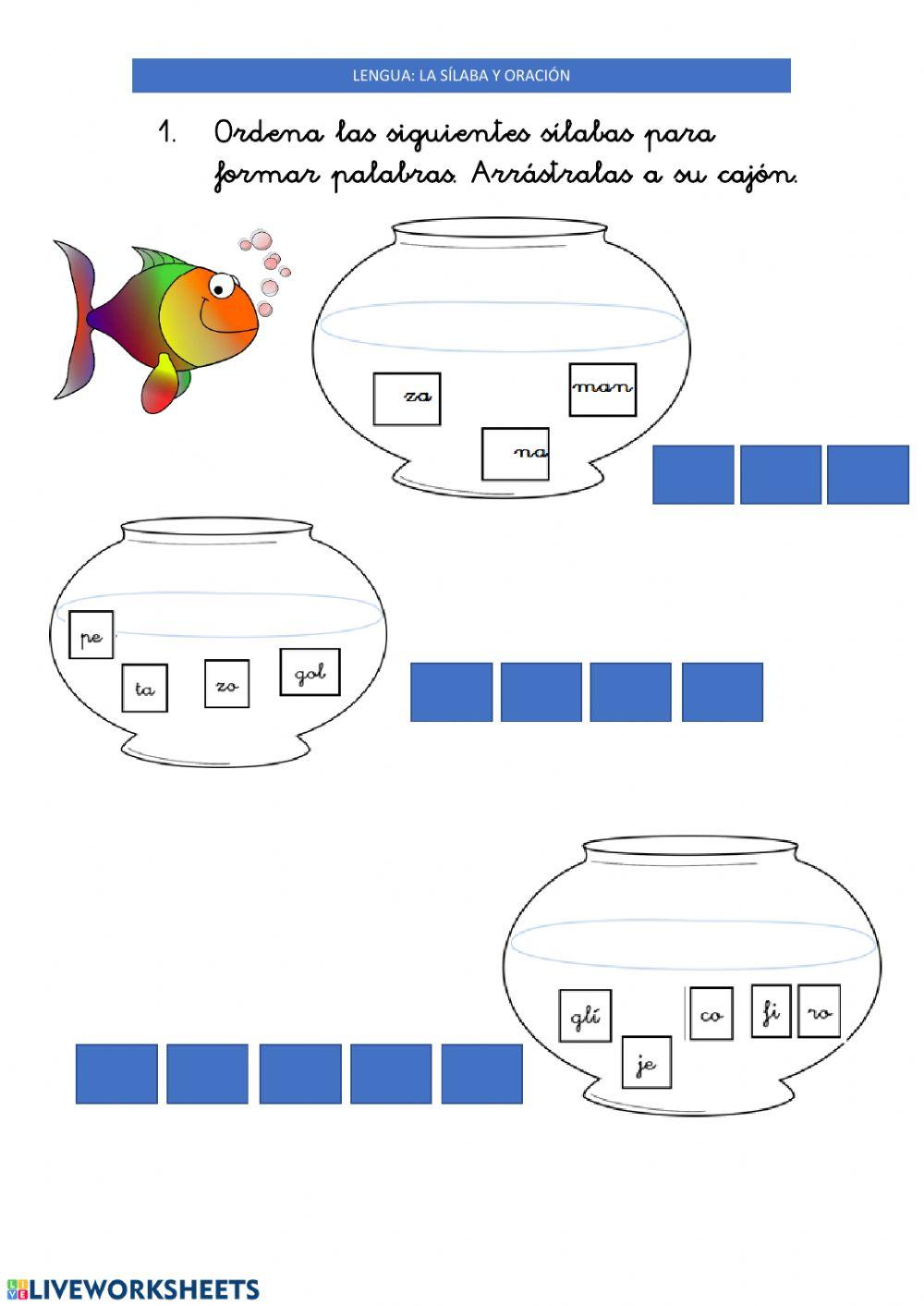 LENGUA: LA SÍLABA Y ORACIÓN

1. Ordena las siguientes sílabas para formar palabras. Arrástralas a su cajón.

za

man

na

pe

ta

zo

gol

glí

je

co

fi

ro

LIVEWORKSHEETS