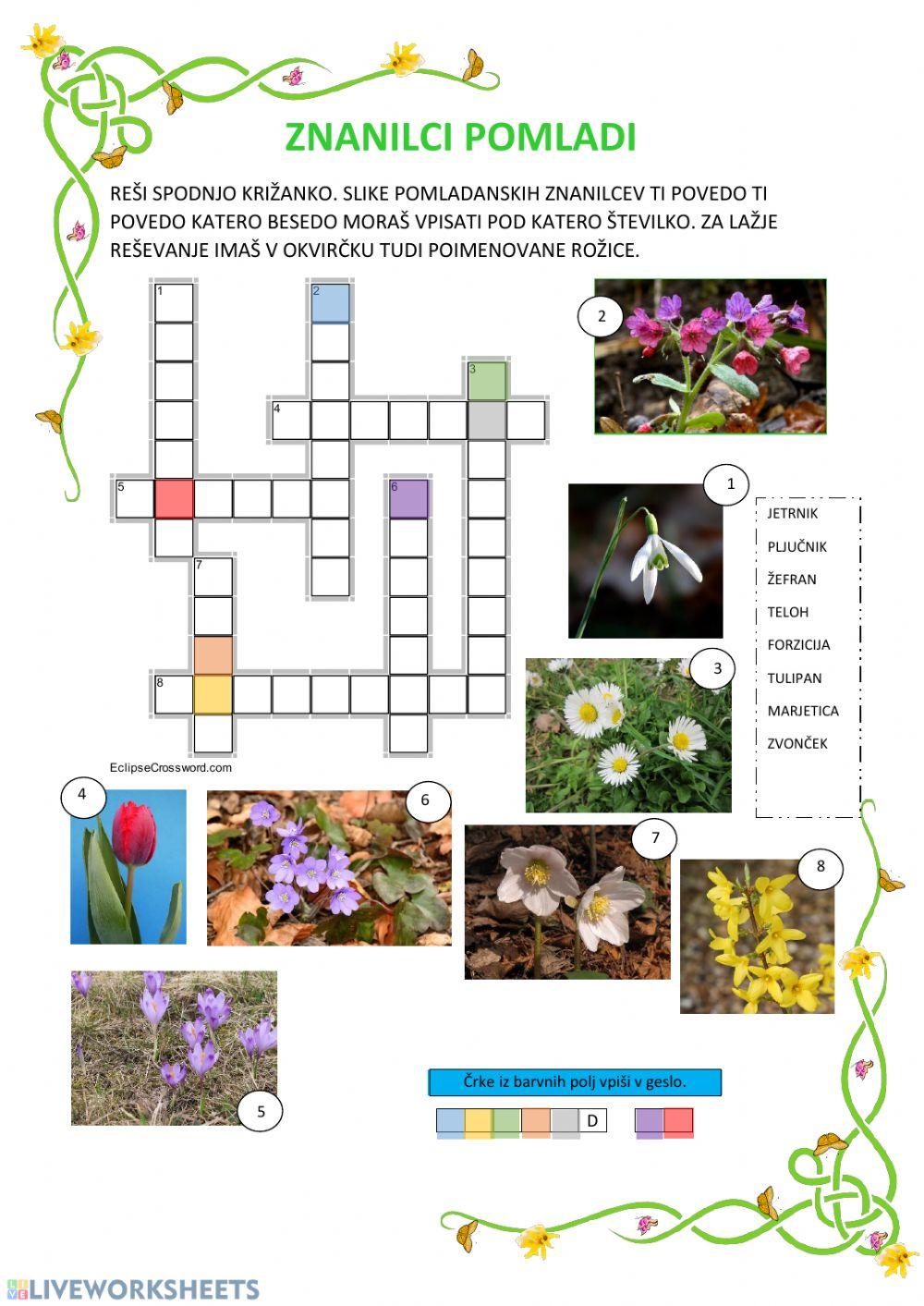 ZNANILCI POMLADI

REŠI SPODNJO KRIŽANKO. SLIKE POMLADANSKIH ZNANILCEV TI POVEDO TI POVEDO KATERO BESEDO MORAŠ VPISATI POD KATERO ŠTEVILKO. ZA LAŽJE REŠEVANJE IMAŠ V OKVIRČKU TUDI POIMENOVANE ROŽICE.

1
2
3
4
5
6
7
8

EclipseCrossword.com

2

1

JETRNIK
PLJUČNIK
ŽEFRAN
TELOH
FORZICIJA
TULIPAN
MARJETICA
ZVONČEK

3

4

6

7

8

5

Črke iz barvnih polj vpiši v geslo.

D

LIVEWORKSHEETS