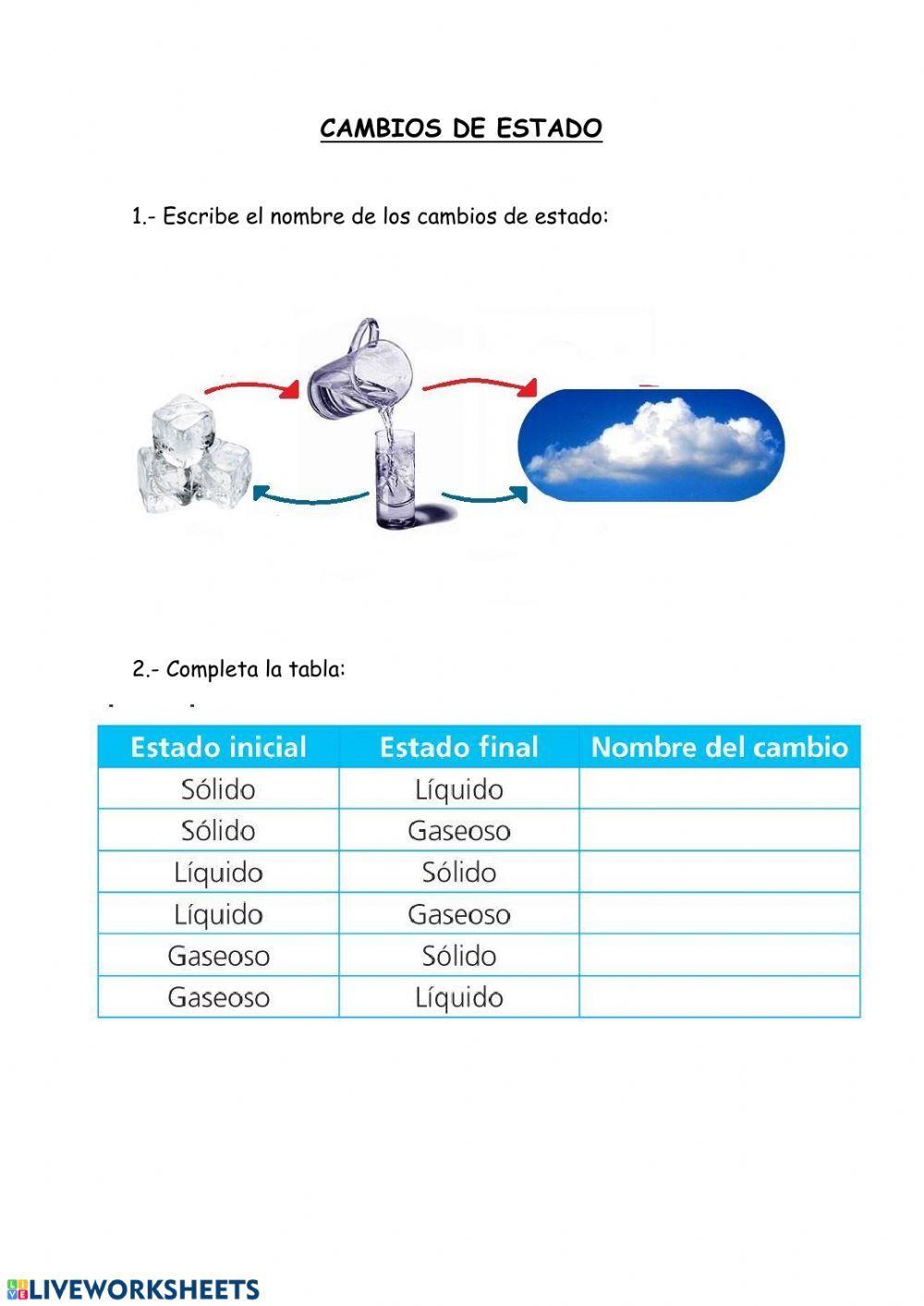 CAMBIOS DE ESTADO

1.- Escribe el nombre de los cambios de estado:

2.- Completa la tabla:

| Estado inicial | Estado final | Nombre del cambio |
|---|---|---|
| Sólido | Líquido | |
| Sólido | Gaseoso | |
| Líquido | Sólido | |
| Líquido | Gaseoso | |
| Gaseoso | Sólido | |
| Gaseoso | Líquido | |

LIVEWORKSHEETS