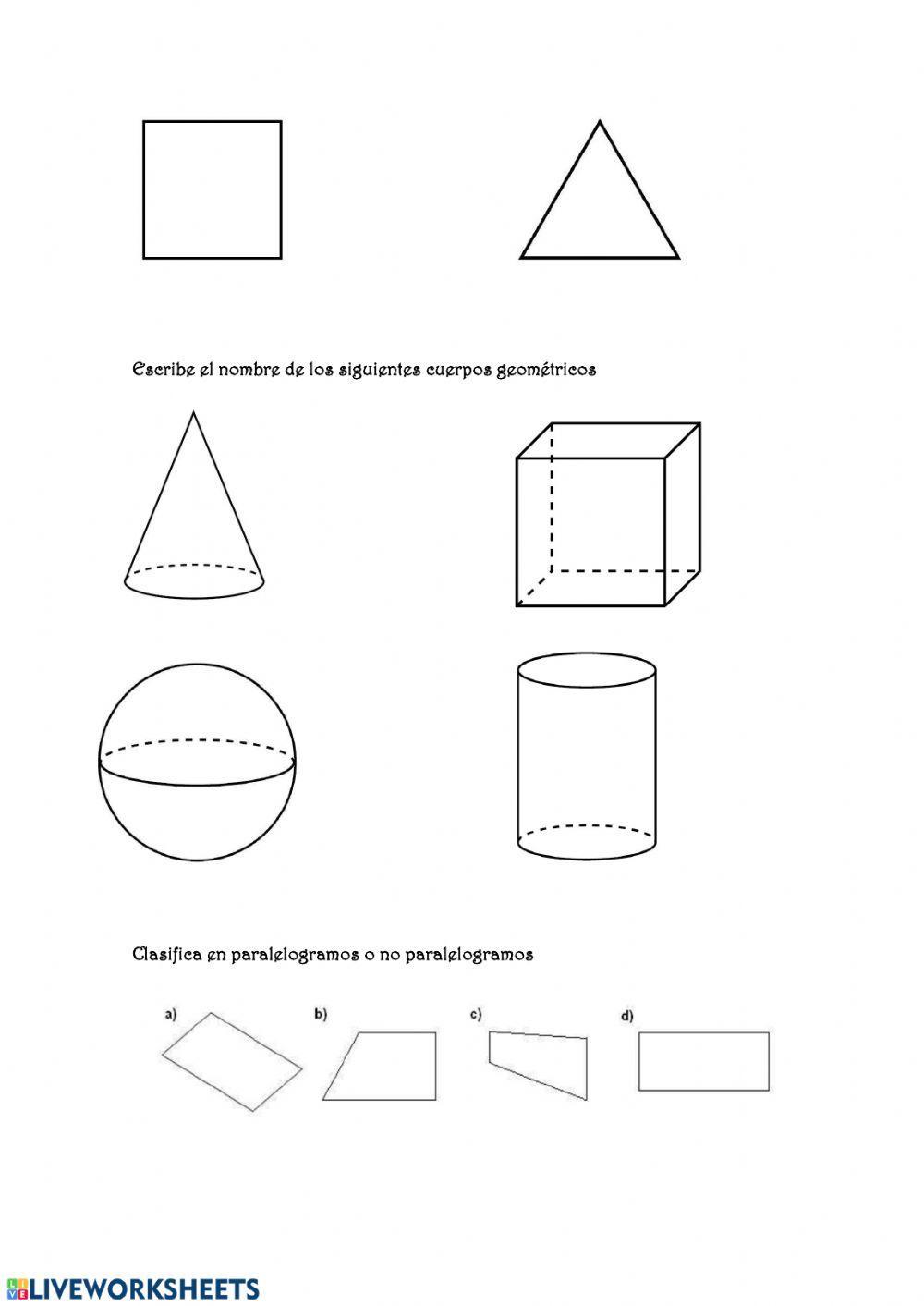 Escribe el nombre de los siguientes cuerpos geométricos

Clasifica en paralelogramos o no paralelogramos

a)

b)

c)

d)

LIVEWORKSHEETS