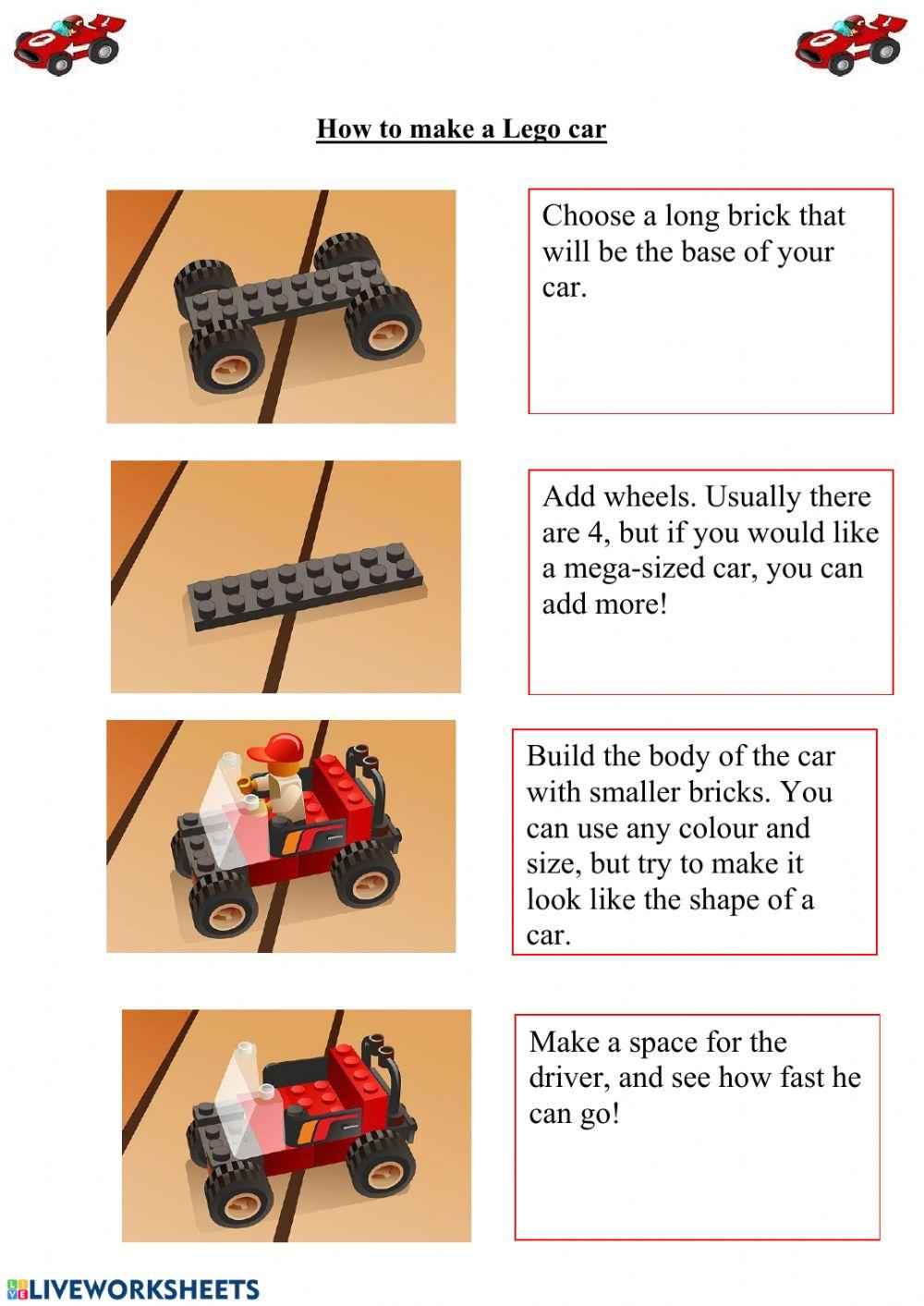 How to make a Lego car

Choose a long brick that will be the base of your car.

Add wheels. Usually there are 4, but if you would like a mega-sized car, you can add more!

Build the body of the car with smaller bricks. You can use any colour and size, but try to make it look like the shape of a car.

Make a space for the driver, and see how fast he can go!

LIVEWORKSHEETS