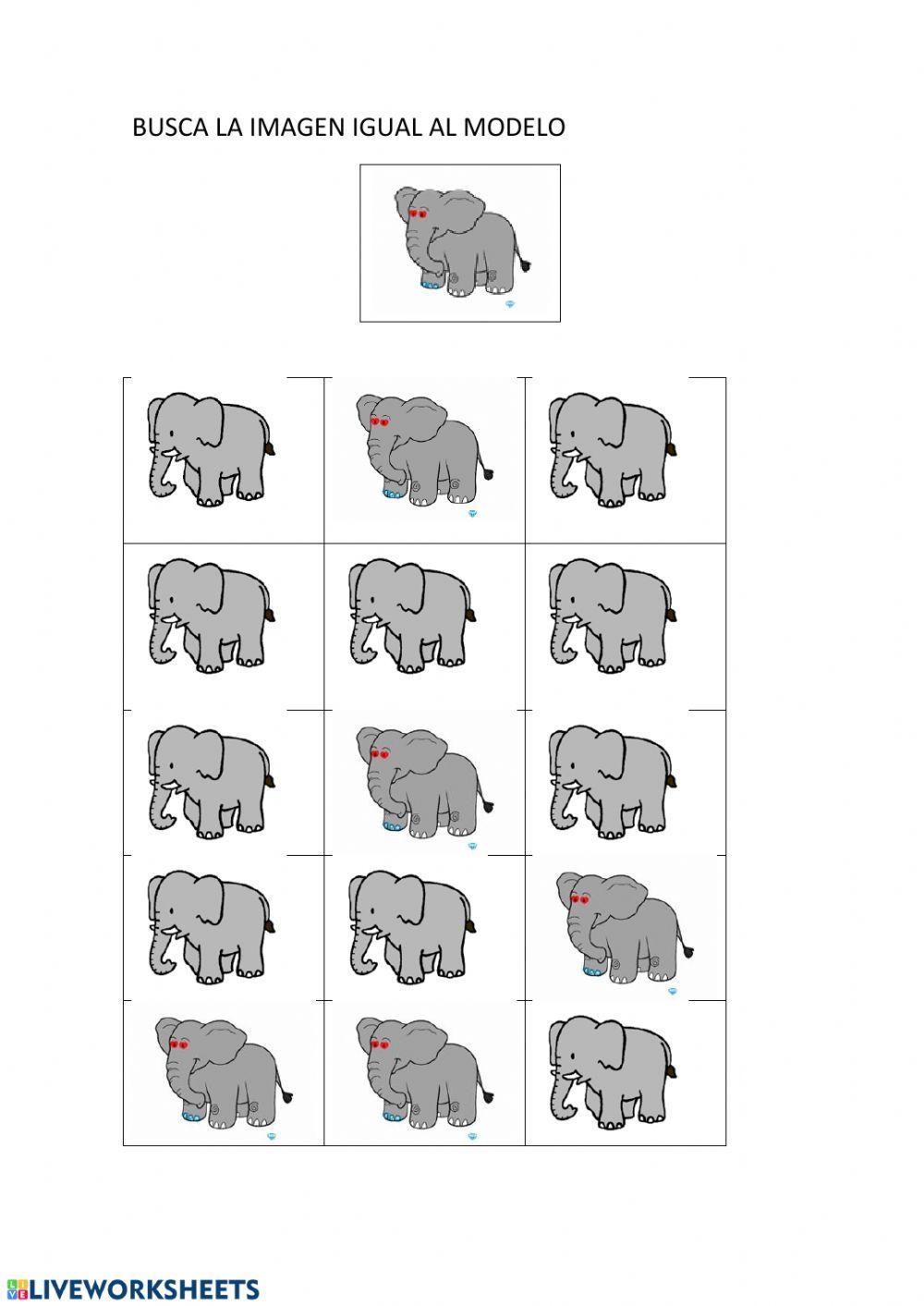 BUSCA LA IMAGEN IGUAL AL MODELO

LIVEWORKSHEETS