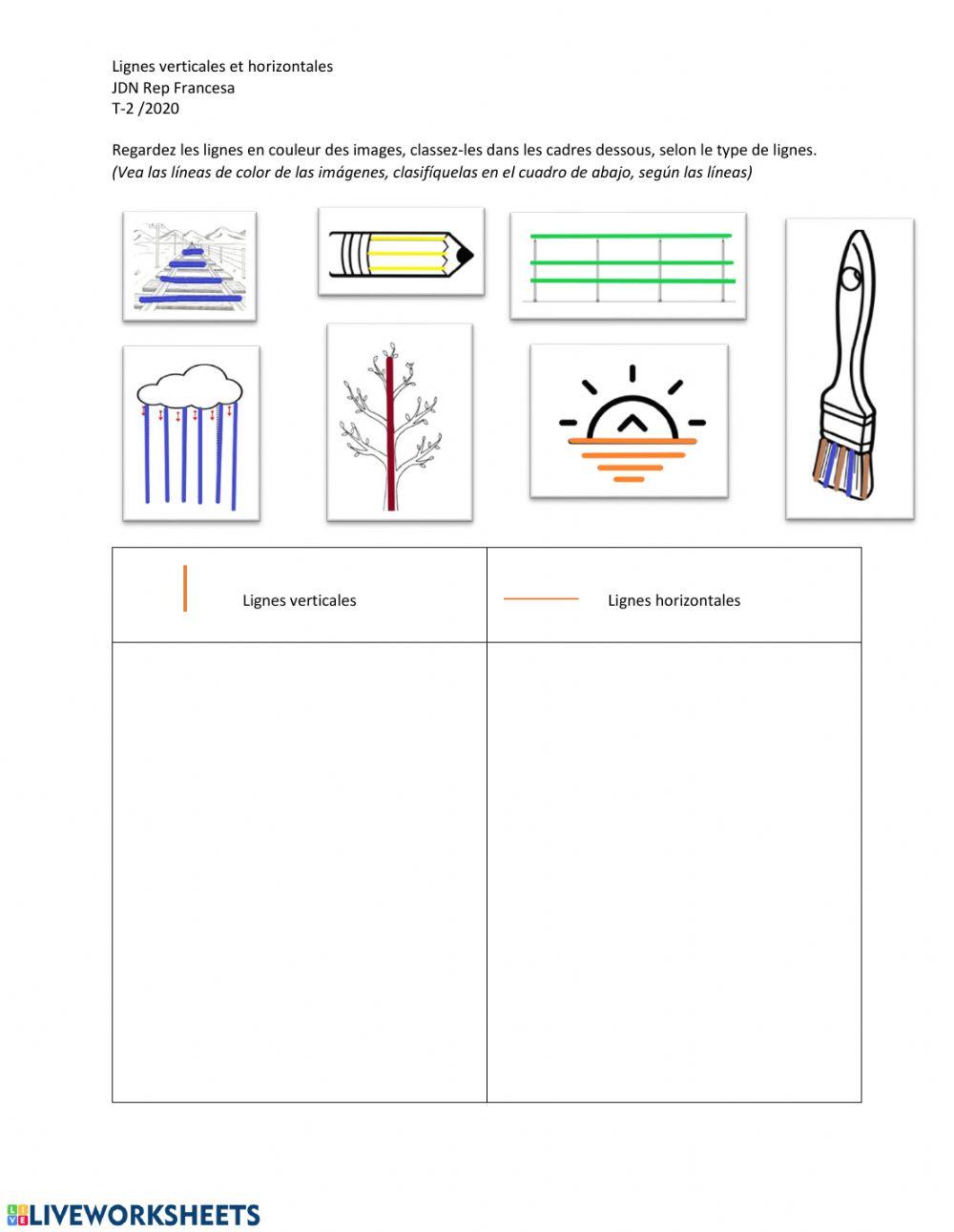 Lignes verticales et horizontales
JDN Rep Francesa
T-2 /2020

Regardez les lignes en couleur des images, classez-les dans les cadres dessous, selon le type de lignes.
(Vea las líneas de color de las imágenes, clasifíquelas en el cuadro de abajo, según las líneas)

| Lignes verticales | Lignes horizontales |
|---|---|
| | |

LIVEWORKSHEETS