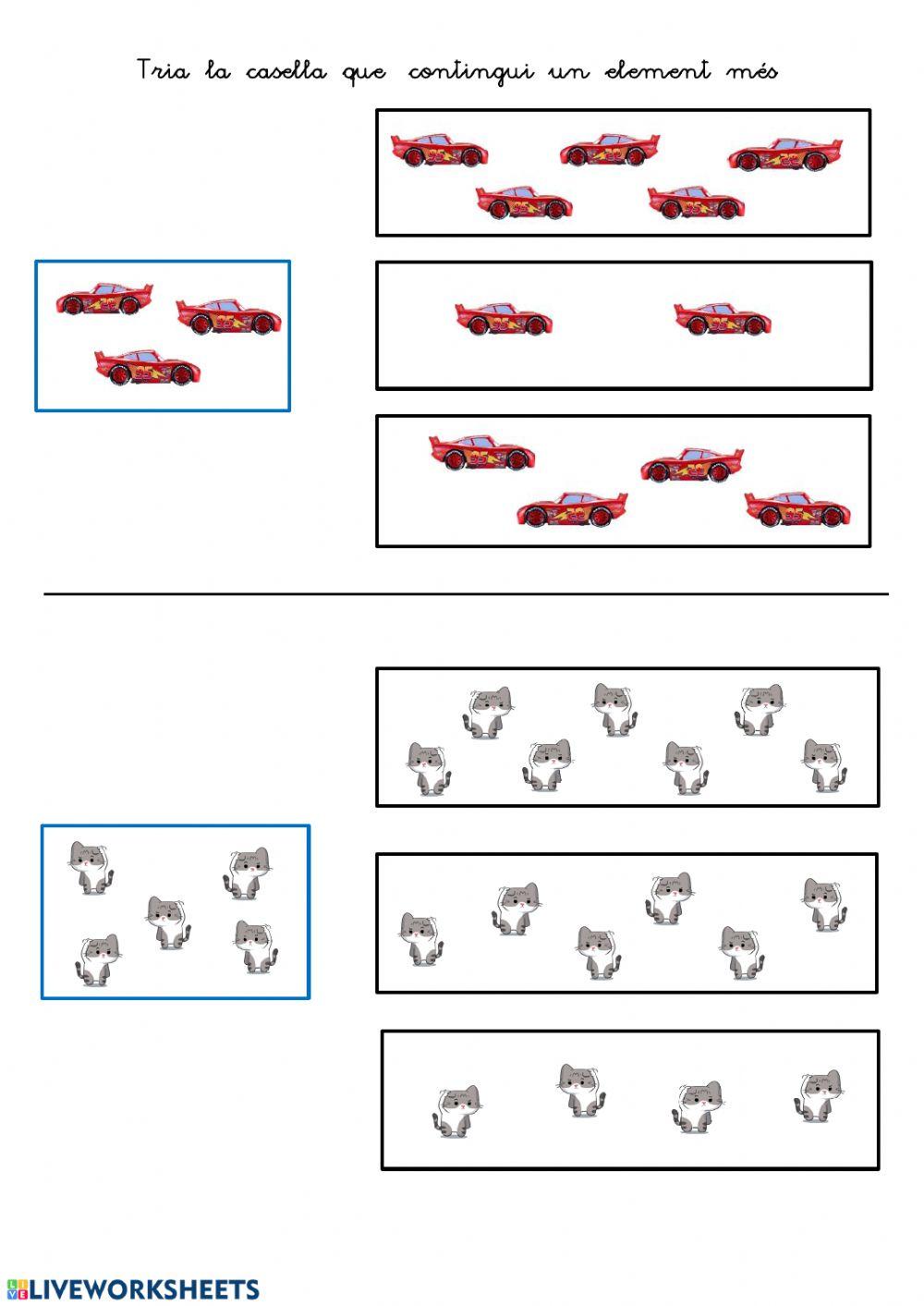 Tria la casella que contingui un element més

LIVEWORKSHEETS