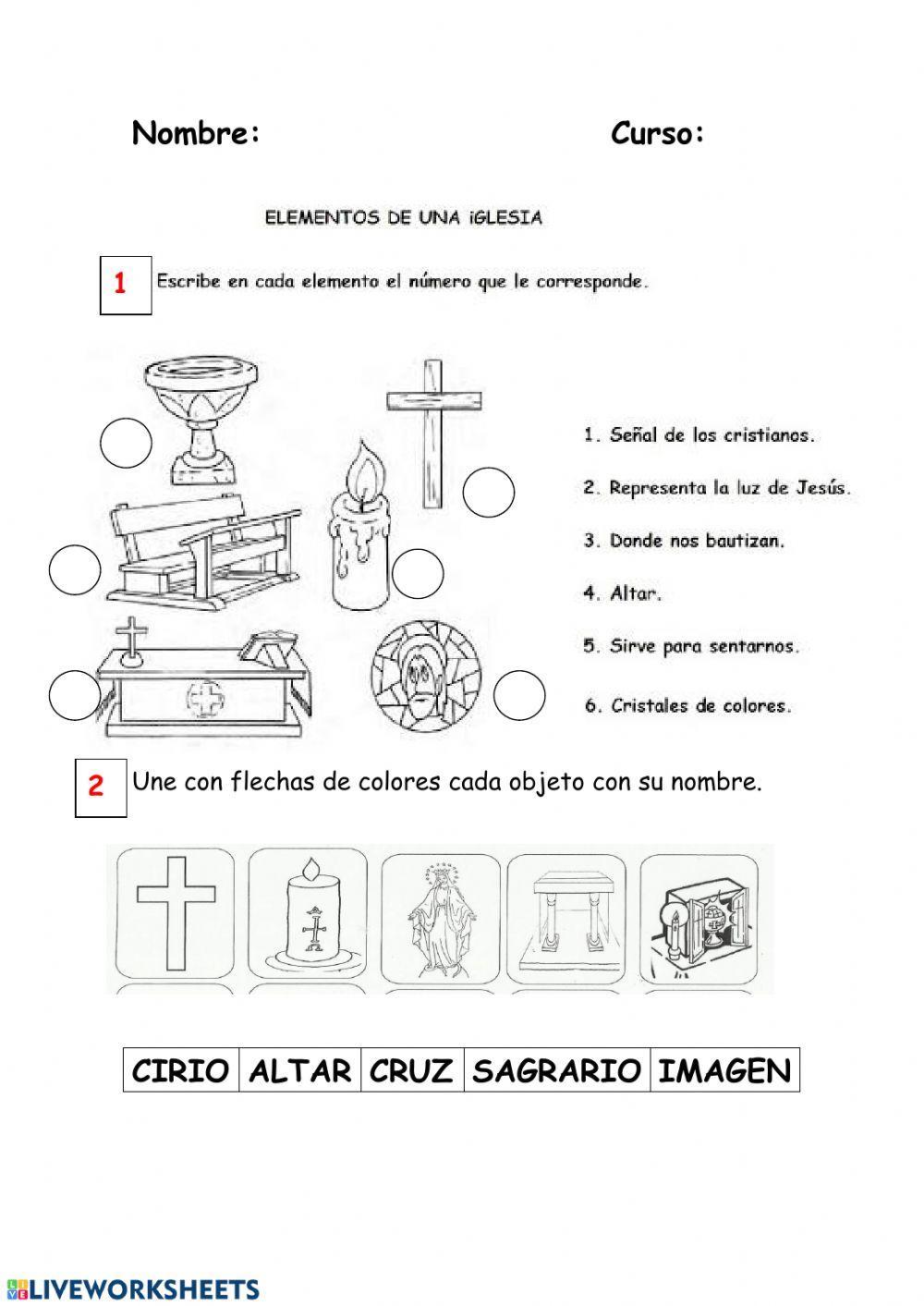 Nombre: Curso:

ELEMENTOS DE UNA iGLESIA

1 Escribe en cada elemento el número que le corresponde.

1. Señal de los cristianos.
2. Representa la luz de Jesús.
3. Donde nos bautizan.
4. Altar.
5. Sirve para sentarnos.
6. Cristales de colores.

2 Une con flechas de colores cada objeto con su nombre.

| CIRIO | ALTAR | CRUZ | SAGRARIO | IMAGEN |
|---|---|---|---|---|

LIVEWORKSHEETS