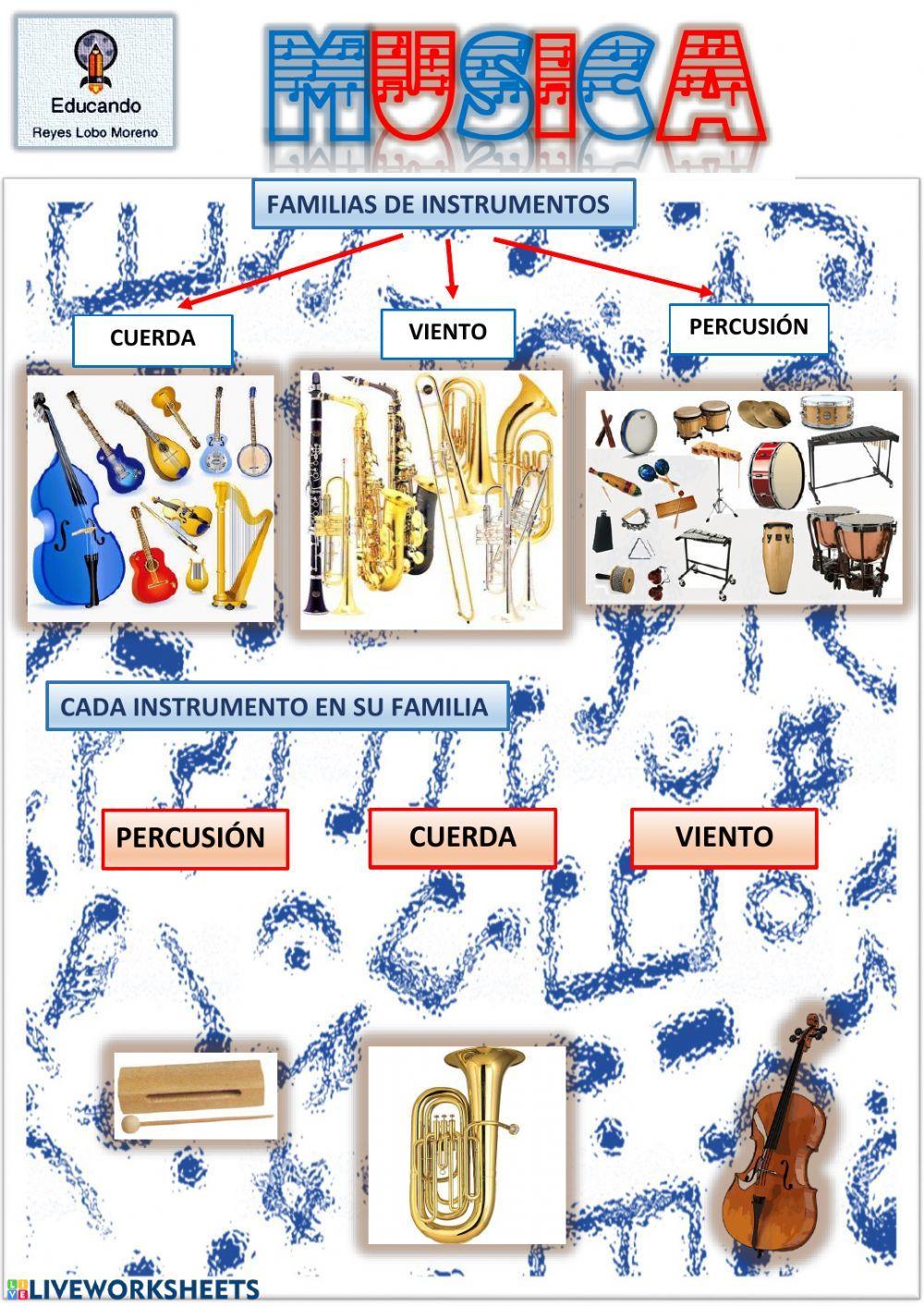 Educando
Reyes Lobo Moreno

MUSICA

FAMILIAS DE INSTRUMENTOS

CUERDA

VIENTO

PERCUSIÓN

CADA INSTRUMENTO EN SU FAMILIA

PERCUSIÓN

CUERDA

VIENTO

LIVEWORKSHEETS