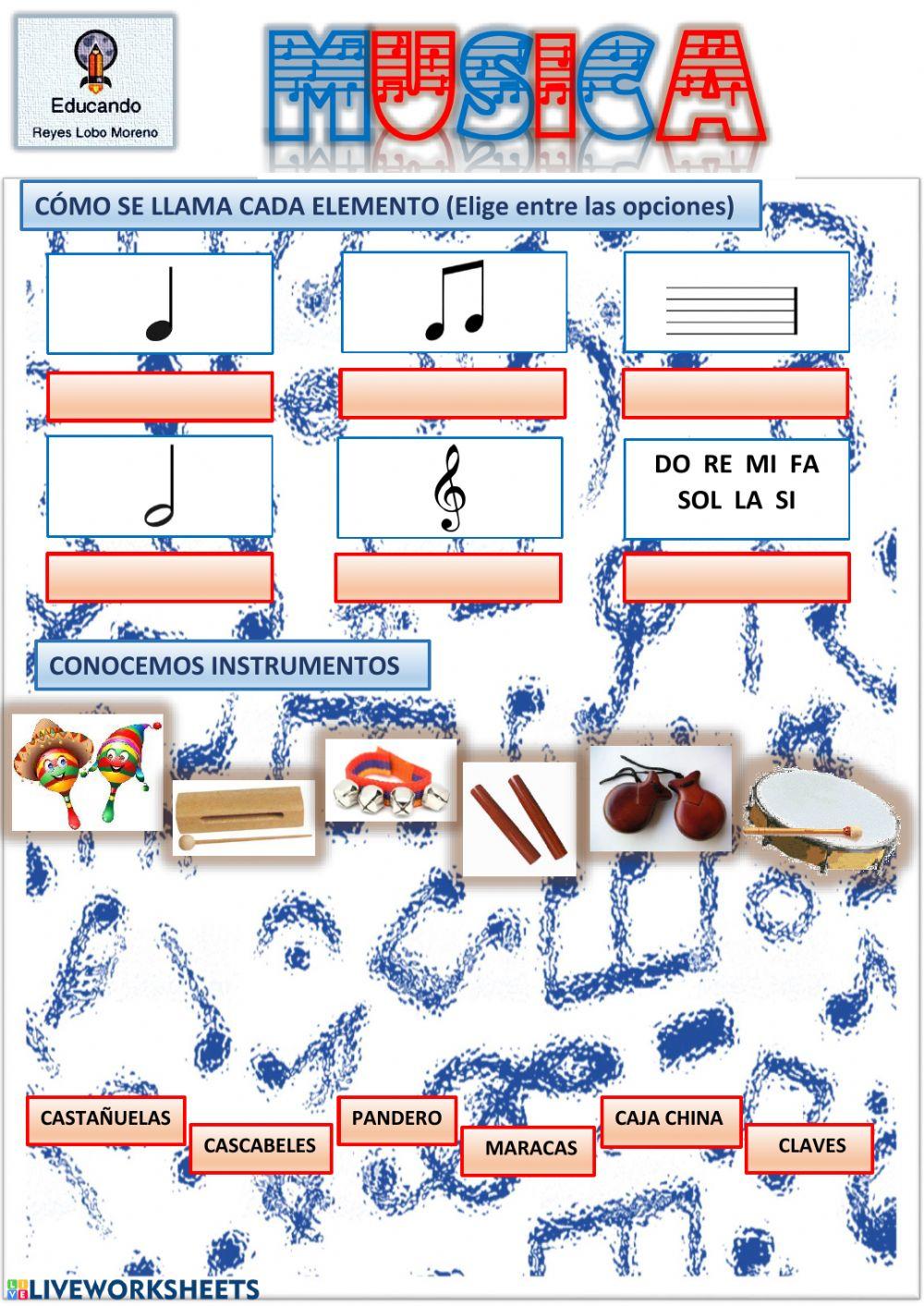 Educando
Reyes Lobo Moreno

MUSICA

CÓMO SE LLAMA CADA ELEMENTO (Elige entre las opciones)

DO RE MI FA SOL LA SI

CONOCEMOS INSTRUMENTOS

CASTAÑUELAS
CASCABELES
PANDERO
MARACAS
CAJA CHINA
CLAVES

LIVEWORKSHEETS