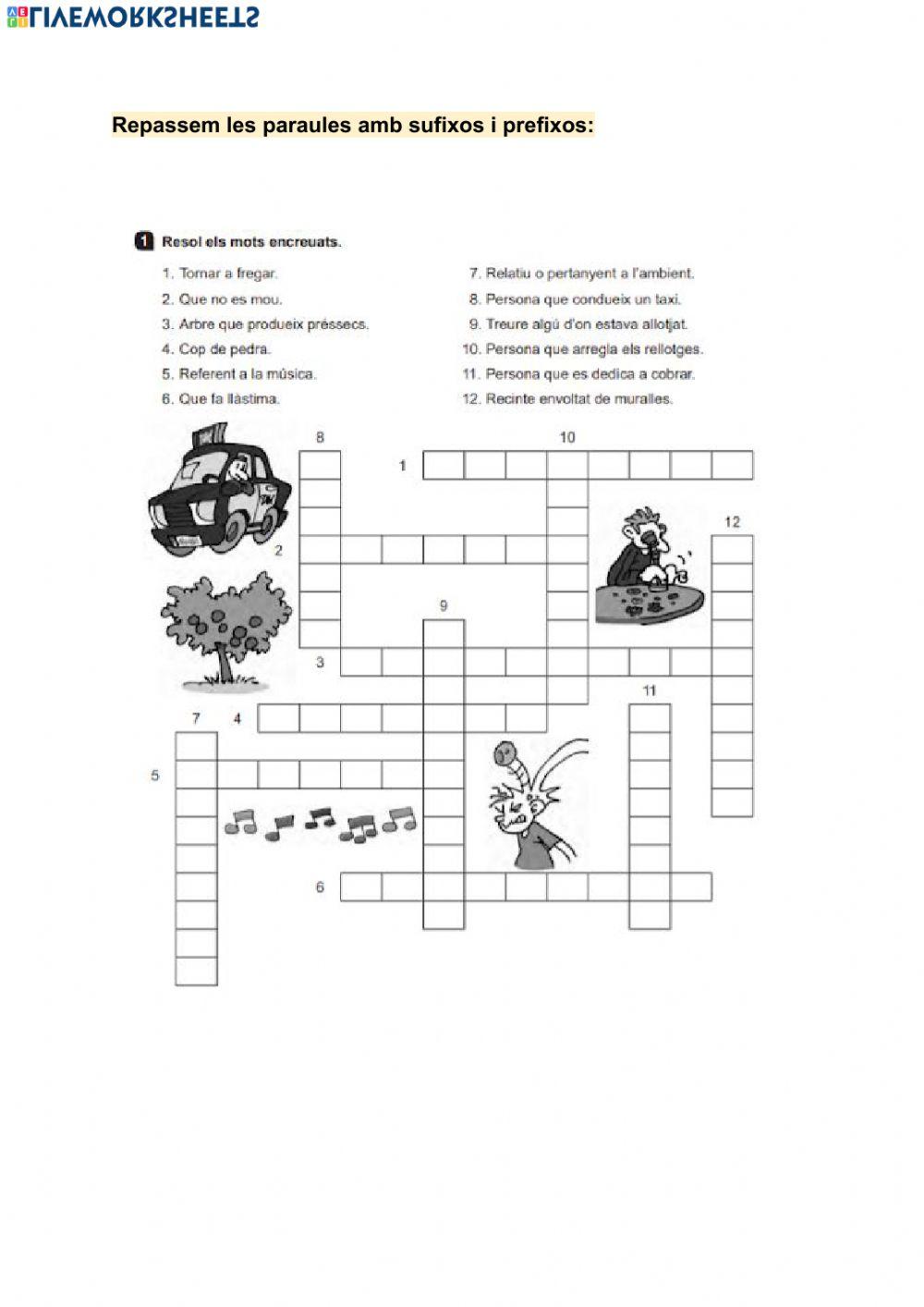 LIVEWORKSHEETS

Repassem les paraules amb sufixos i prefixos:

1 Resol els mots encreuats.

1. Tornar a fregar.
2. Que no es mou.
3. Arbre que produeix préssecs.
4. Cop de pedra.
5. Referent a la música.
6. Que fa llàstima.

7. Relatiu o pertanyent a l'ambient.
8. Persona que condueix un taxi.
9. Treure algú d'on estava allotjat.
10. Persona que arregla els rellotges.
11. Persona que es dedica a cobrar.
12. Recinte envoltat de muralles.

8
10
1
12
2
9
3
11
7
4
5
6