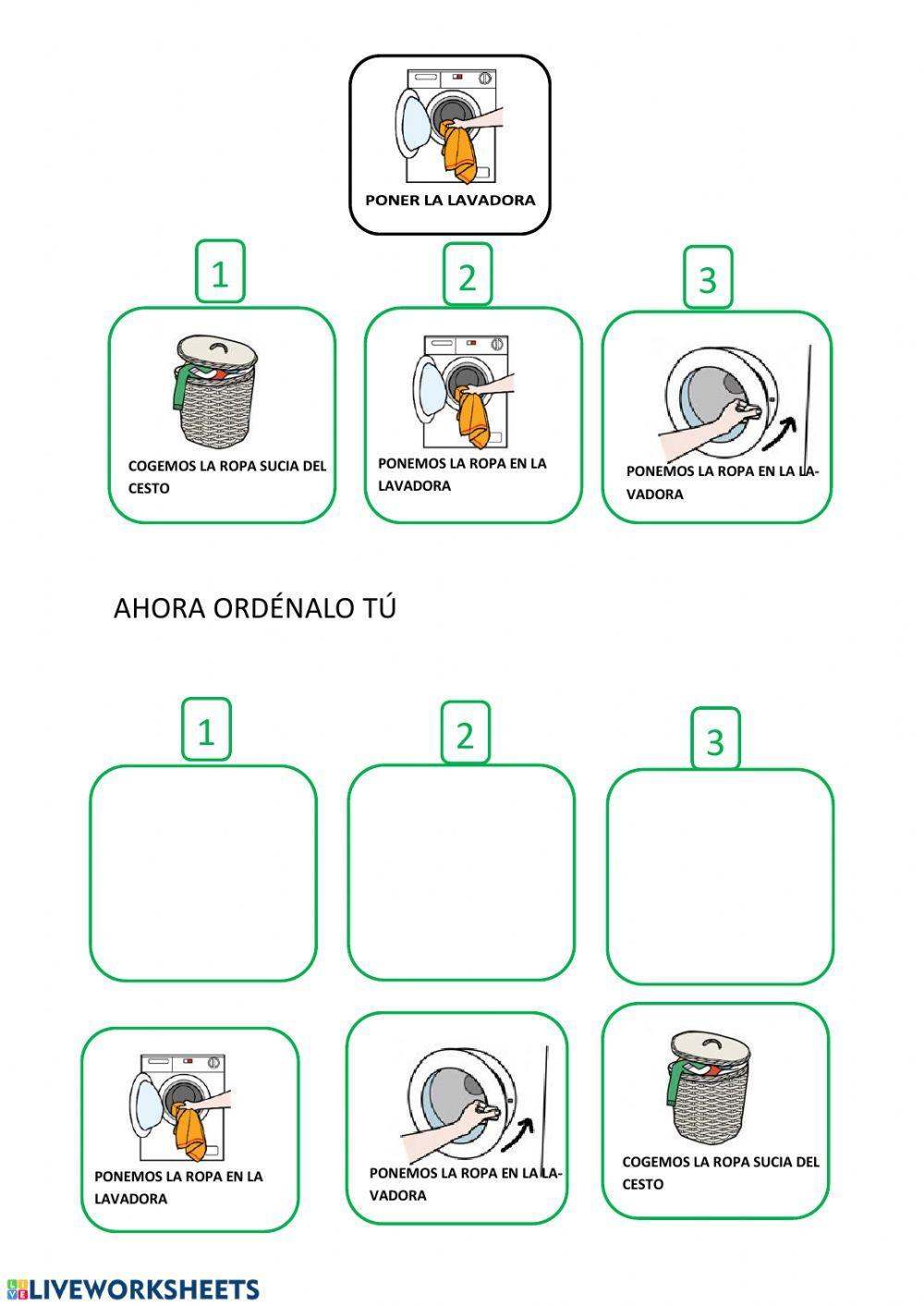 PONER LA LAVADORA

1

COGEMOS LA ROPA SUCIA DEL CESTO

2

PONEMOS LA ROPA EN LA LAVADORA

3

PONEMOS LA ROPA EN LA LAVADORA

AHORA ORDÉNALO TÚ

1

2

3

PONEMOS LA ROPA EN LA LAVADORA

PONEMOS LA ROPA EN LA LAVADORA

COGEMOS LA ROPA SUCIA DEL CESTO

LIVEWORKSHEETS