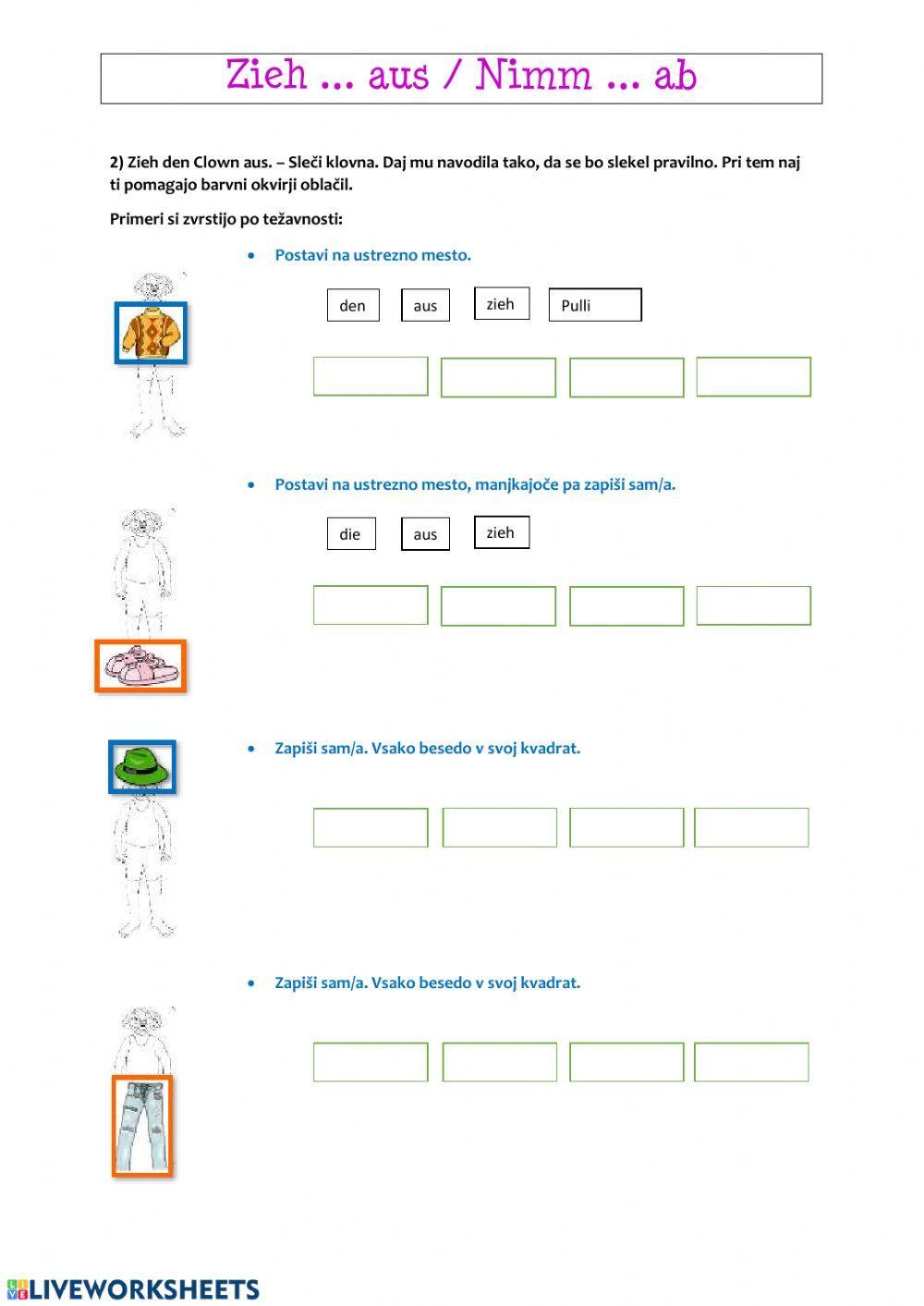 Zieh ... aus / Nimm ... ab

2) Zieh den Clown aus. – Sleči klovna. Daj mu navodila tako, da se bo slekel pravilno. Pri tem naj ti pomagajo barvni okvirji oblačil.

Primeri si zvrstijo po težavnosti:

• Postavi na ustrezno mesto.

den aus zieh Pulli

• Postavi na ustrezno mesto, manjkajoče pa zapiši sam/a.

die aus zieh

• Zapiši sam/a. Vsako besedo v svoj kvadrat.

• Zapiši sam/a. Vsako besedo v svoj kvadrat.

LIVEWORKSHEETS