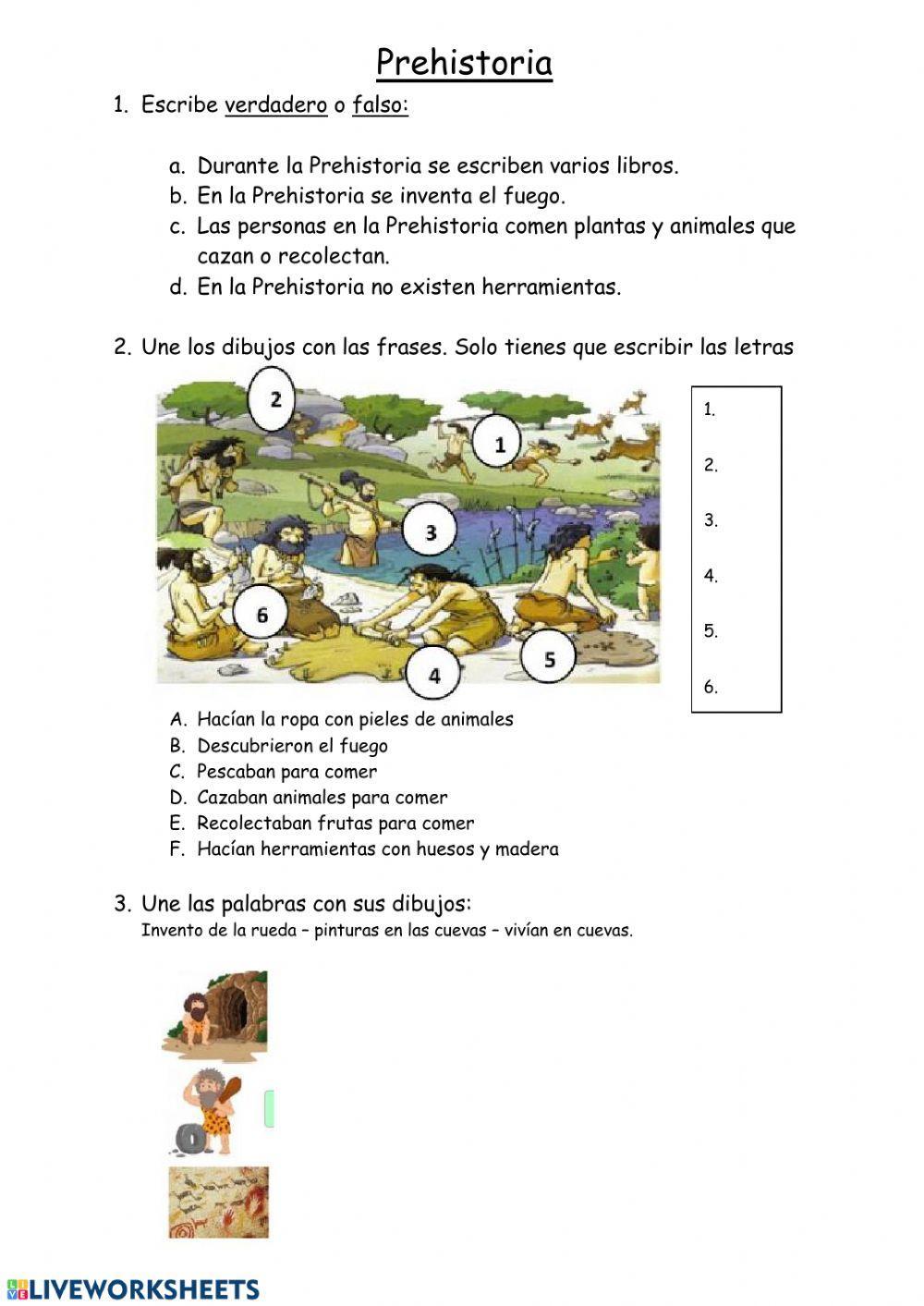 Prehistoria

1. Escribe verdadero o falso:

a. Durante la Prehistoria se escriben varios libros.
b. En la Prehistoria se inventa el fuego.
c. Las personas en la Prehistoria comen plantas y animales que cazan o recolectan.
d. En la Prehistoria no existen herramientas.

2. Une los dibujos con las frases. Solo tienes que escribir las letras

2
1
3
6
5
4

1.
2.
3.
4.
5.
6.

A. Hacían la ropa con pieles de animales
B. Descubrieron el fuego
C. Pescaban para comer
D. Cazaban animales para comer
E. Recolectaban frutas para comer
F. Hacían herramientas con huesos y madera

3. Une las palabras con sus dibujos:
Invento de la rueda – pinturas en las cuevas – vivían en cuevas.

LIVEWORKSHEETS