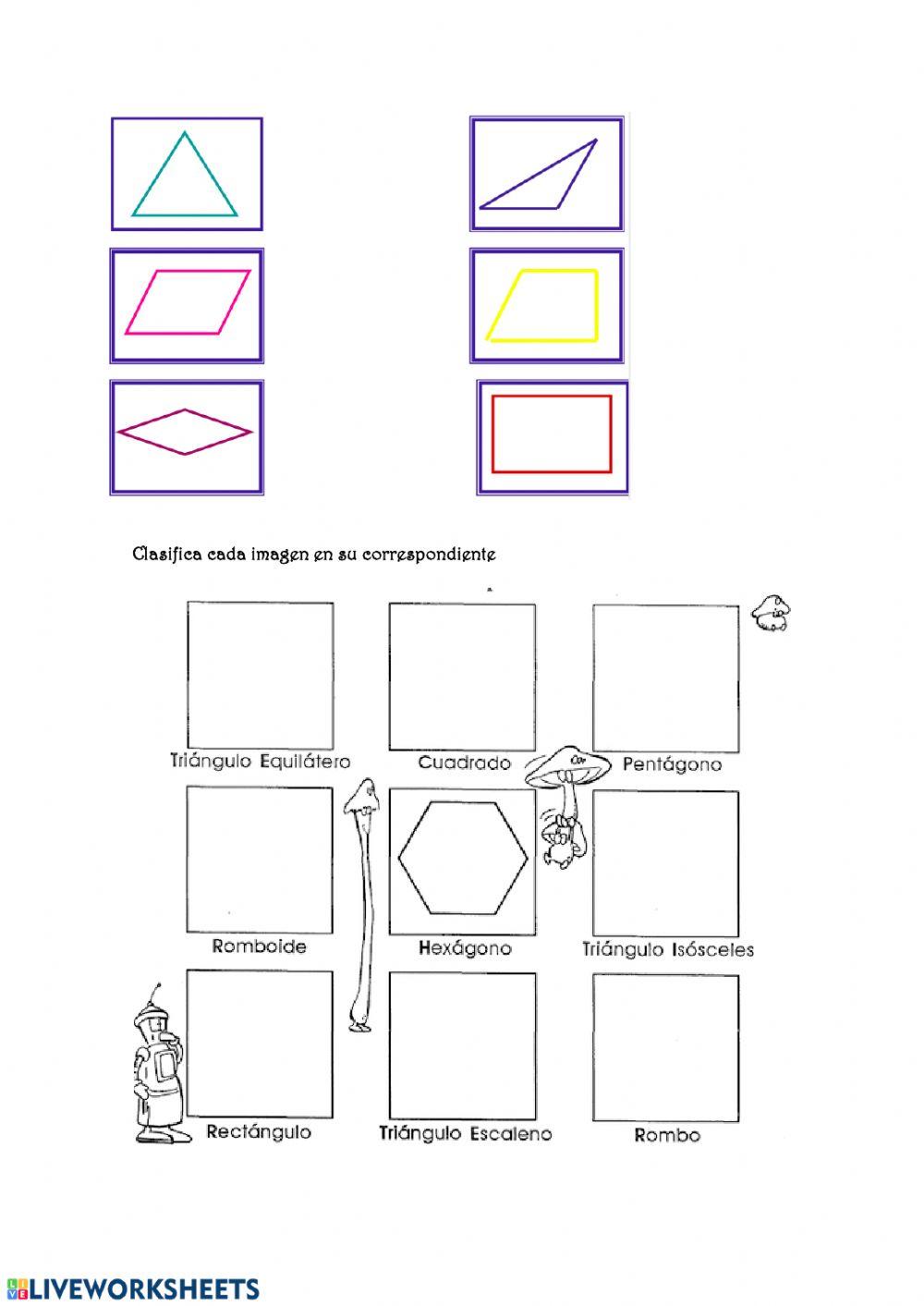 Clasifica cada imagen en su correspondiente

Triángulo Equilátero

Cuadrado

Pentágono

Romboide

Hexágono

Triángulo Isósceles

Rectángulo

Triángulo Escaleno

Rombo

LIVEWORKSHEETS