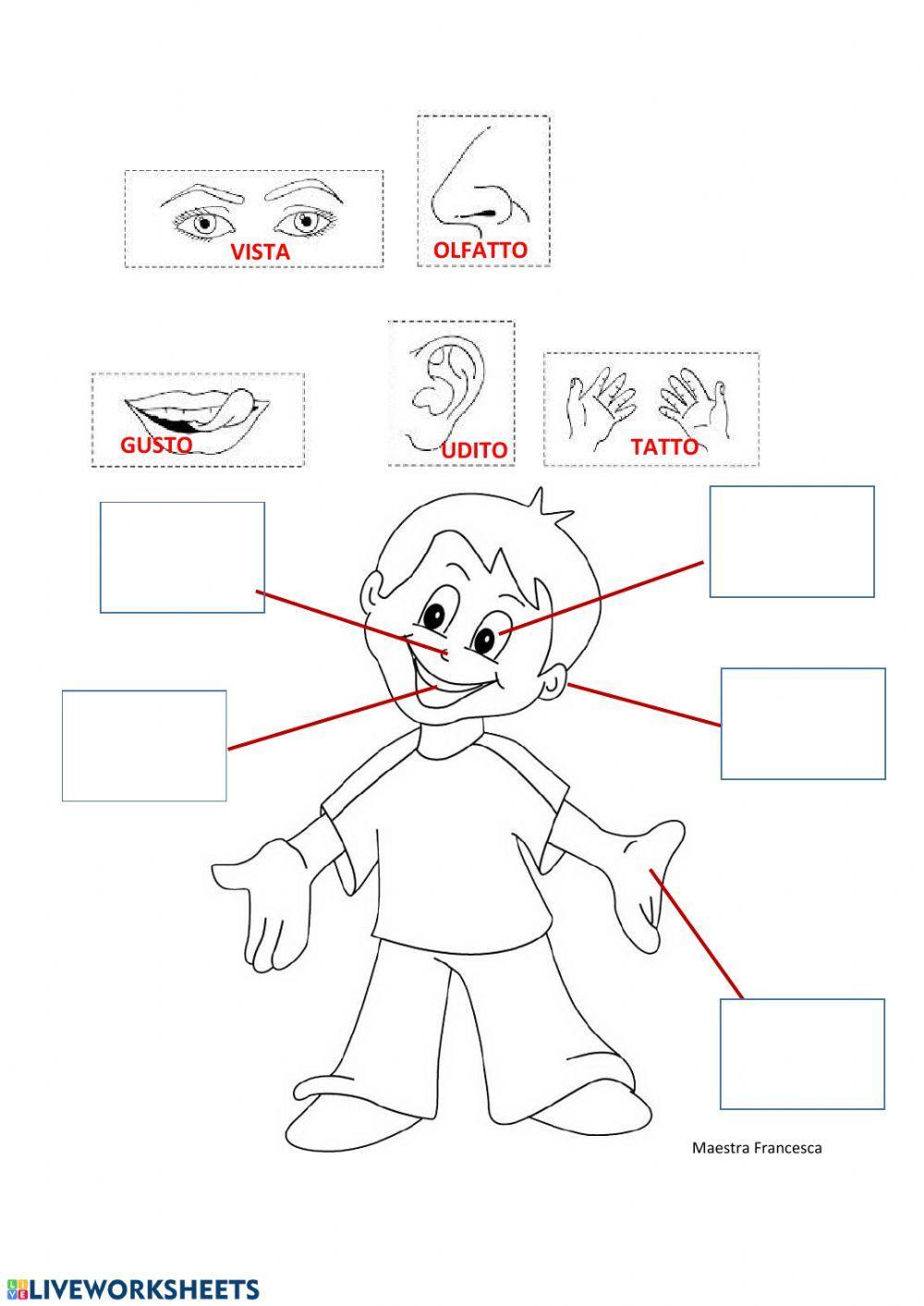 VISTA

OLFATTO

GUSTO

UDITO

TATTO

Maestra Francesca

LIVEWORKSHEETS