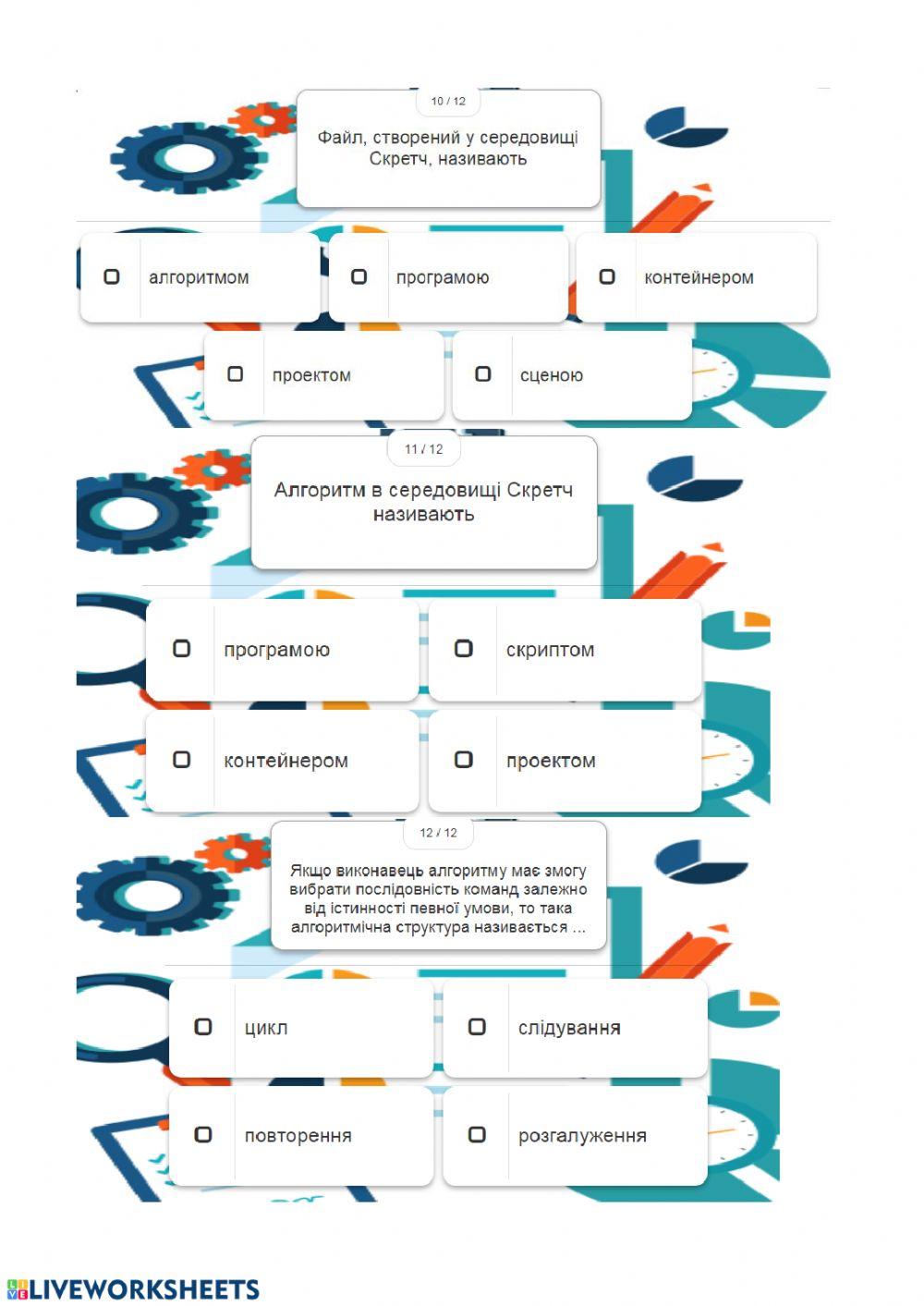 10 / 12

Файл, створений у середовищі Скретч, називають

алгоритмом

програмою

контейнером

проектом

сценою

11 / 12

Алгоритм в середовищі Скретч називають

програмою

скриптом

контейнером

проектом

12 / 12

Якщо виконавець алгоритму має змогу вибрати послідовність команд залежно від істинності певної умови, то така алгоритмічна структура називається ...

цикл

слідування

повторення

розгалуження

LIVEWORKSHEETS