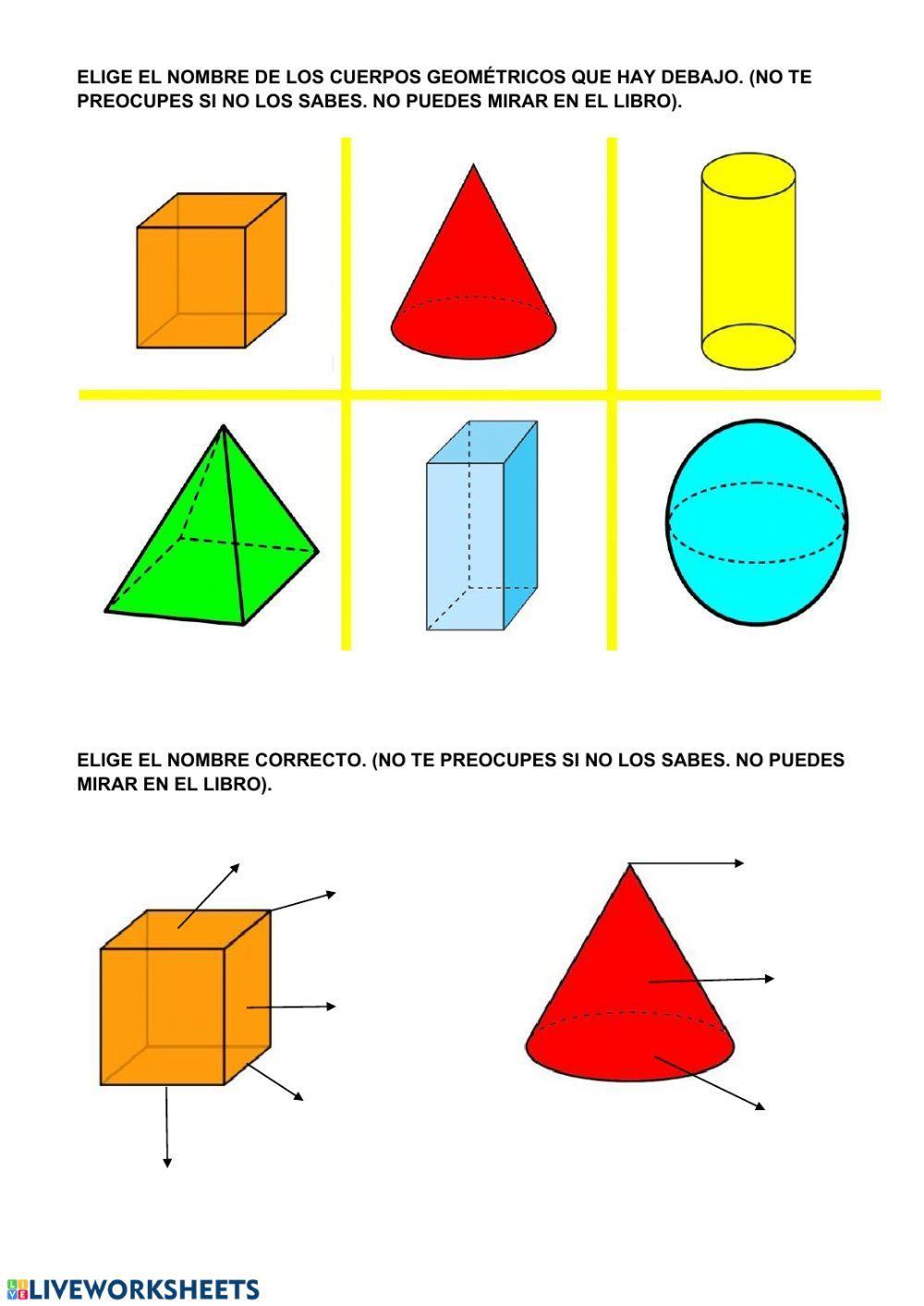 ELIGE EL NOMBRE DE LOS CUERPOS GEOMÉTRICOS QUE HAY DEBAJO. (NO TE PREOCUPES SI NO LOS SABES. NO PUEDES MIRAR EN EL LIBRO).

ELIGE EL NOMBRE CORRECTO. (NO TE PREOCUPES SI NO LOS SABES. NO PUEDES MIRAR EN EL LIBRO).

LIVEWORKSHEETS