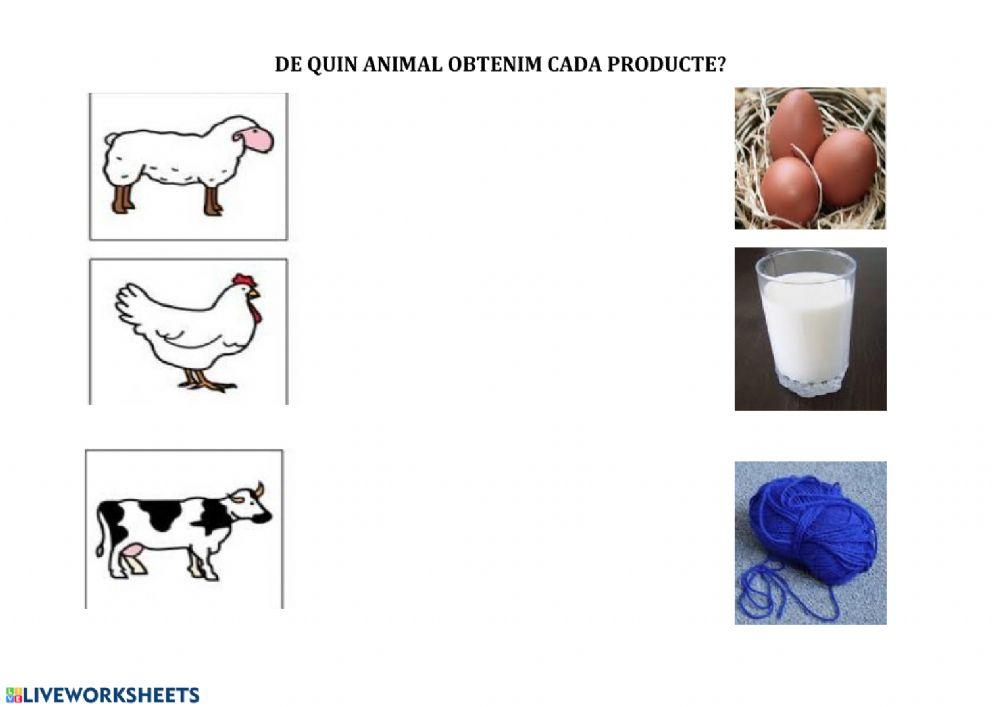 DE QUIN ANIMAL OBTENIM CADA PRODUCTE?

LIVEWORKSHEETS