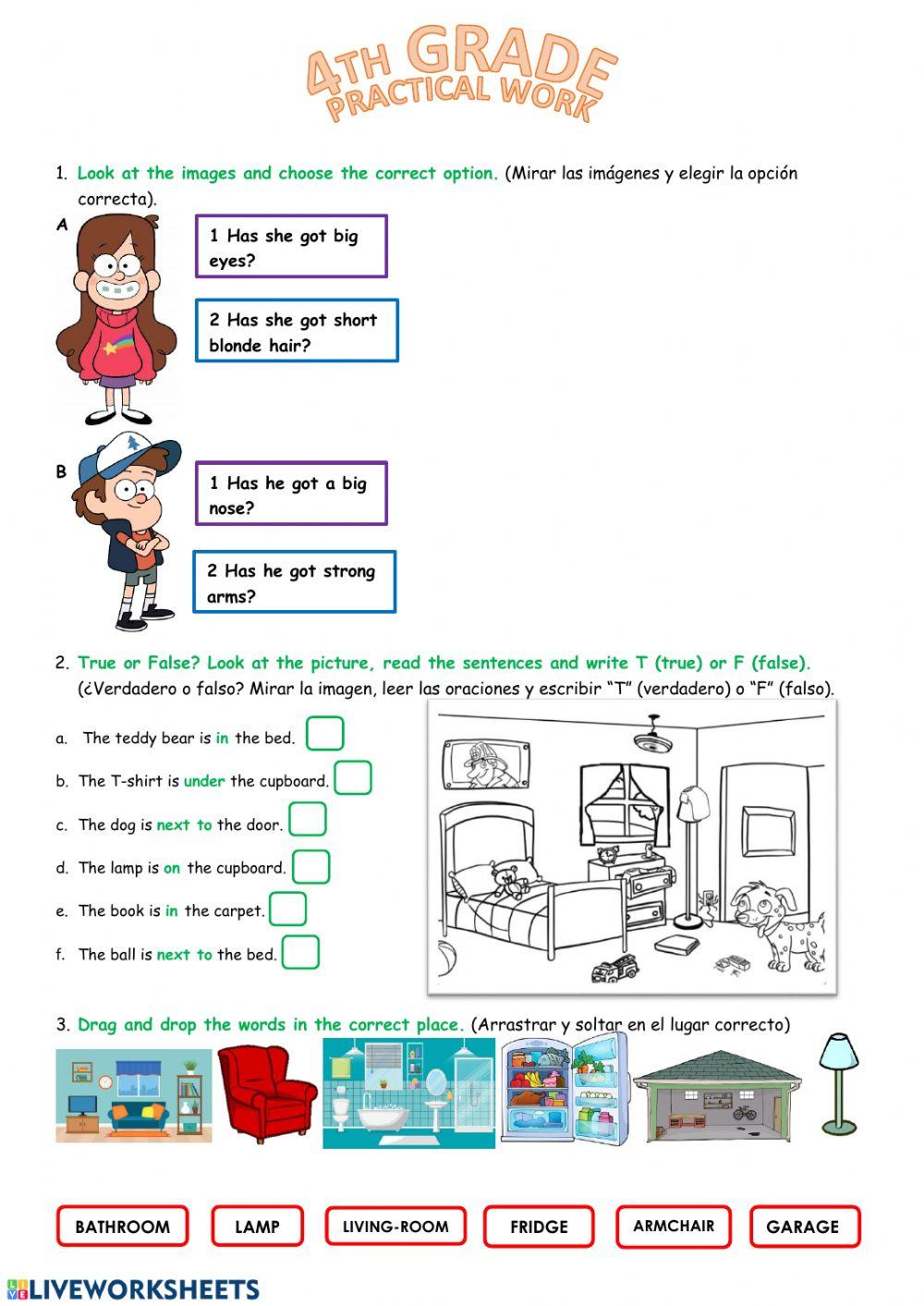 4TH GRADE
PRACTICAL WORK

1. Look at the images and choose the correct option. (Mirar las imágenes y elegir la opción correcta).

A

1 Has she got big eyes?

2 Has she got short blonde hair?

B

1 Has he got a big nose?

2 Has he got strong arms?

2. True or False? Look at the picture, read the sentences and write T (true) or F (false). (¿Verdadero o falso? Mirar la imagen, leer las oraciones y escribir "T" (verdadero) o "F" (falso).

a. The teddy bear is in the bed.

b. The T-shirt is under the cupboard.

c. The dog is next to the door.

d. The lamp is on the cupboard.

e. The book is in the carpet.

f. The ball is next to the bed.

3. Drag and drop the words in the correct place. (Arrastrar y soltar en el lugar correcto)

BATHROOM LAMP LIVING-ROOM FRIDGE ARMCHAIR GARAGE

LIVEWORKSHEETS