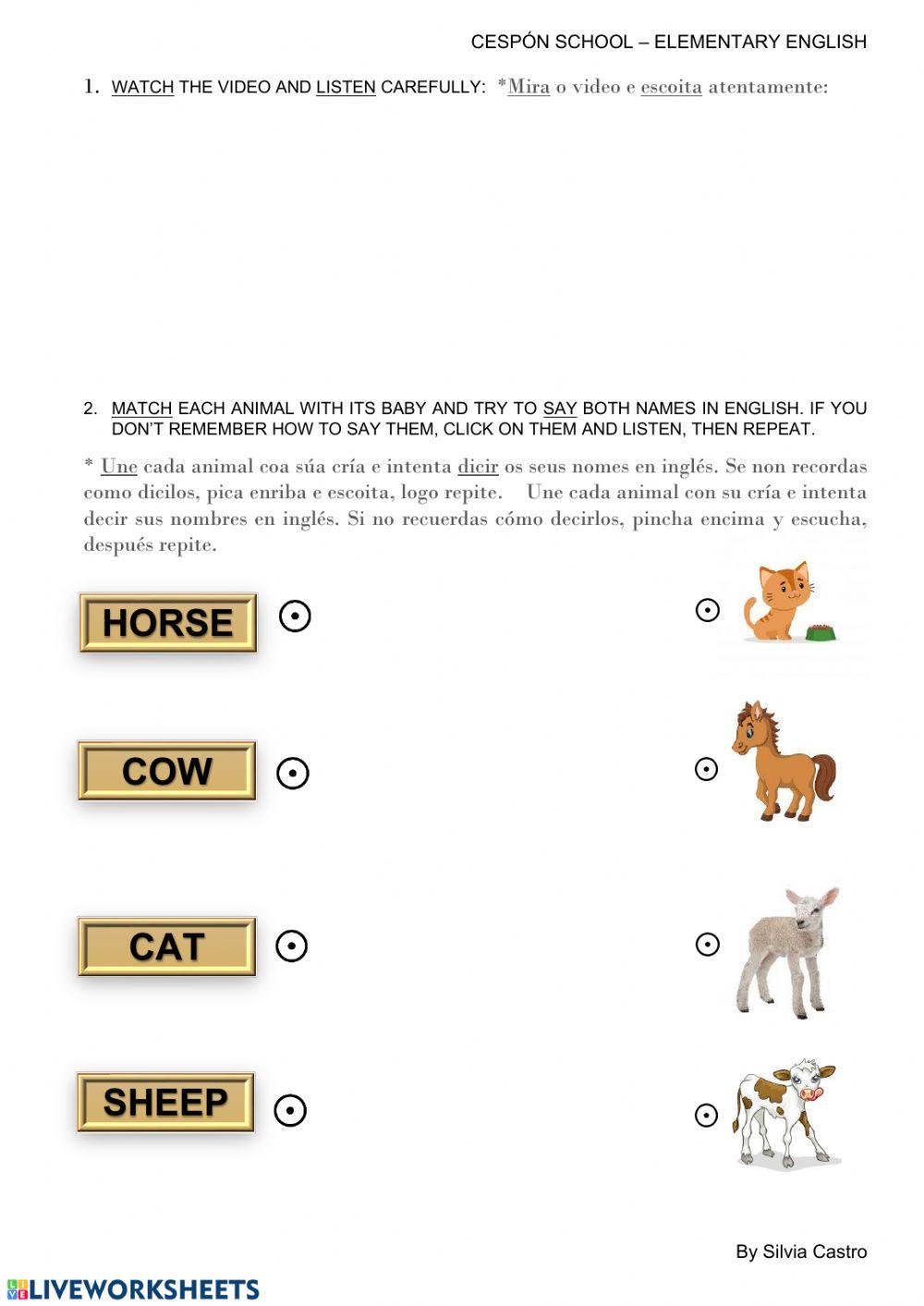 CESPÓN SCHOOL – ELEMENTARY ENGLISH

1. WATCH THE VIDEO AND LISTEN CAREFULLY: *Mira o video e escoita atentamente:

2. MATCH EACH ANIMAL WITH ITS BABY AND TRY TO SAY BOTH NAMES IN ENGLISH. IF YOU DON'T REMEMBER HOW TO SAY THEM, CLICK ON THEM AND LISTEN, THEN REPEAT.

* Une cada animal coa súa cría e intenta dicir os seus nomes en inglés. Se non recordas como dicilos, pica enriba e escoita, logo repite. Une cada animal con su cría e intenta decir sus nombres en inglés. Si no recuerdas cómo decirlos, pincha encima y escucha, después repite.

HORSE

COW

CAT

SHEEP

By Silvia Castro

LIVEWORKSHEETS