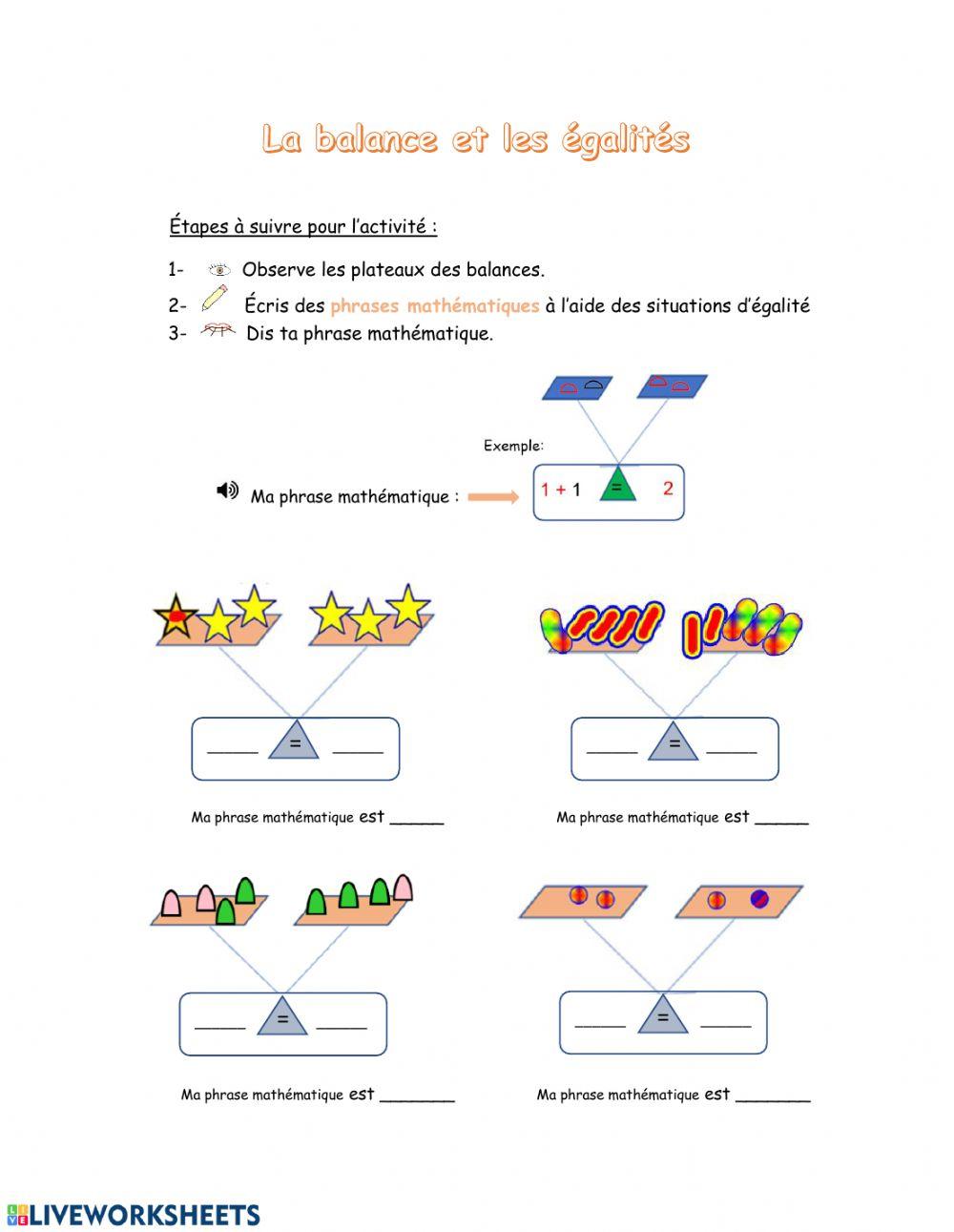 La balance et les égalités

Étapes à suivre pour l'activité :

1- Observe les plateaux des balances.

2- Écris des phrases mathématiques à l'aide des situations d'égalité

3- Dis ta phrase mathématique.

Exemple:

Ma phrase mathématique :

$1 + 1 = 2$

_____ = _____

Ma phrase mathématique est ______

_____ = _____

Ma phrase mathématique est ______

_____ = _____

Ma phrase mathématique est ________

_____ = _____

Ma phrase mathématique est ________

LIVEWORKSHEETS