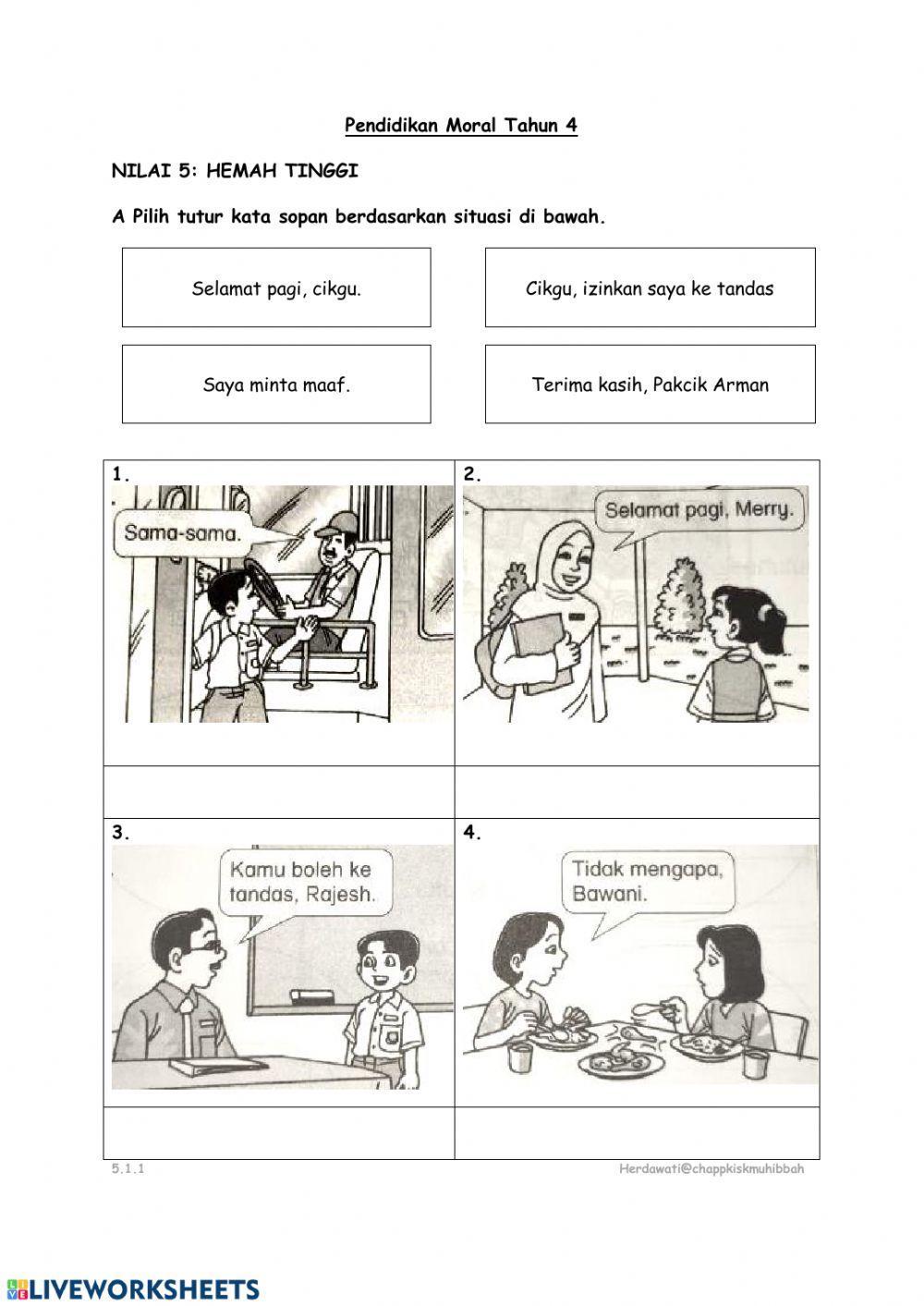 Pendidikan Moral Tahun 4

NILAI 5: HEMAH TINGGI

A Pilih tutur kata sopan berdasarkan situasi di bawah.

Selamat pagi, cikgu.

Cikgu, izinkan saya ke tandas

Saya minta maaf.

Terima kasih, Pakcik Arman

1.

Sama-sama.

2.

Selamat pagi, Merry.

3.

Kamu boleh ke tandas, Rajesh.

4.

Tidak mengapa, Bawani.

5.1.1

Herdawati@chappkiskmuhibbah

LIVEWORKSHEETS