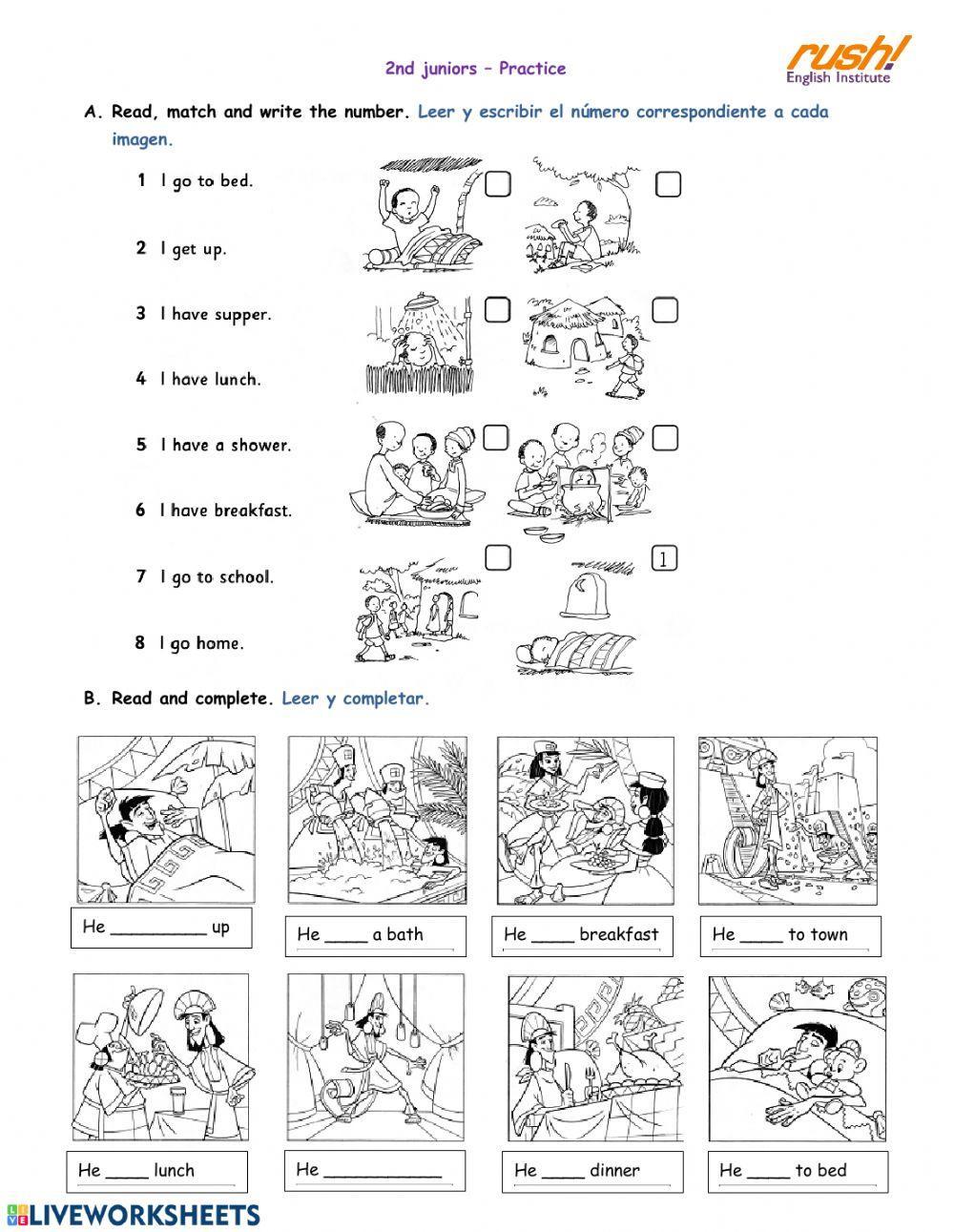 2nd juniors – Practice

rush!
English Institute

A. Read, match and write the number. Leer y escribir el número correspondiente a cada imagen.

1 I go to bed.

2 I get up.

3 I have supper.

4 I have lunch.

5 I have a shower.

6 I have breakfast.

7 I go to school.

8 I go home.

1

B. Read and complete. Leer y completar.

He _________ up

He ____ a bath

He ____ breakfast

He ____ to town

He ____ lunch

He ___________

He ____ dinner

He ____ to bed

LIVEWORKSHEETS