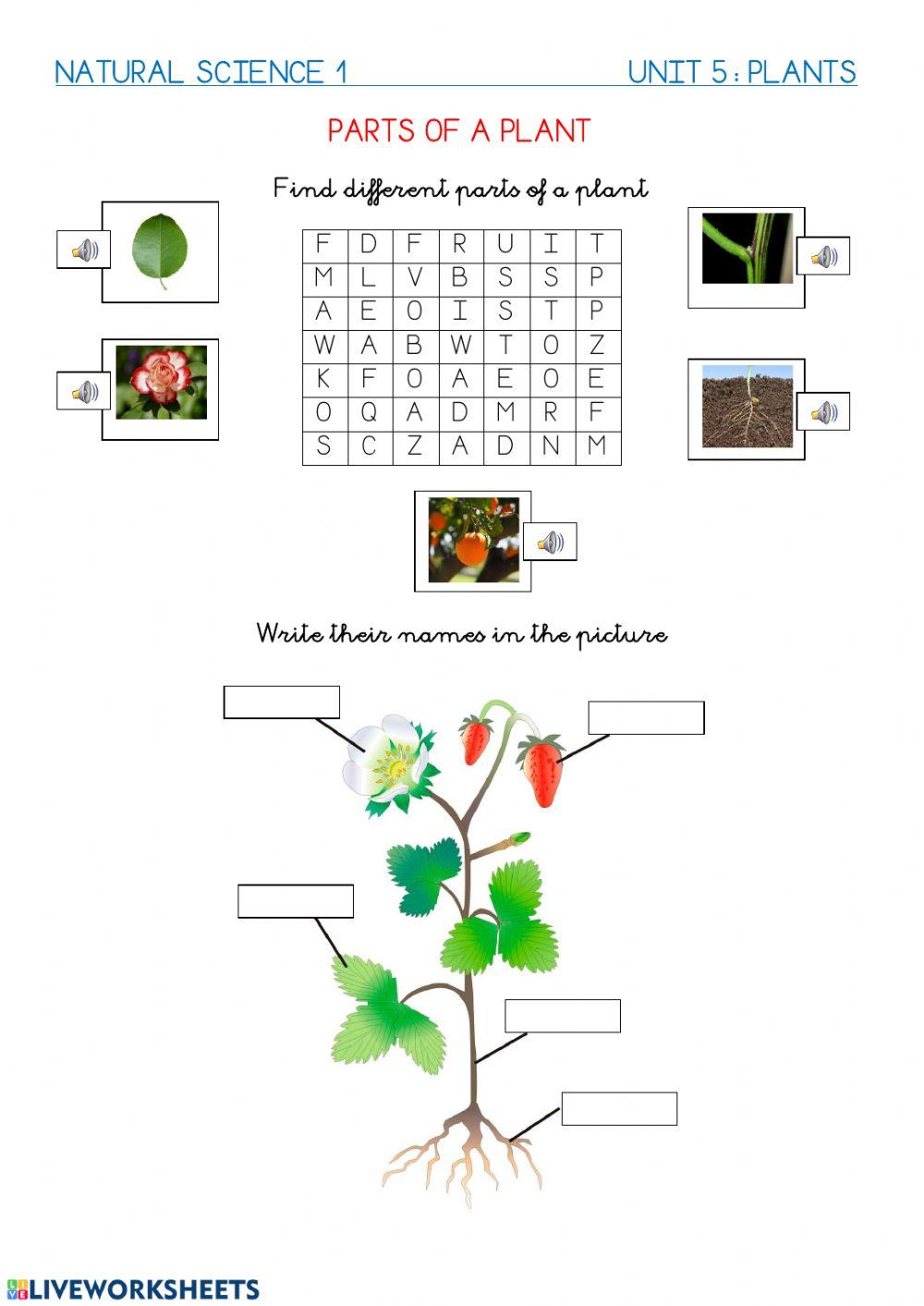 NATURAL SCIENCE 1 UNIT 5: PLANTS

PARTS OF A PLANT

Find different parts of a plant

| F | D | F | R | U | I | T |
|---|---|---|---|---|---|---|
| M | L | V | B | S | S | P |
| A | E | O | I | S | T | P |
| W | A | B | W | T | O | Z |
| K | F | O | A | E | O | E |
| O | Q | A | D | M | R | F |
| S | C | Z | A | D | N | M |

Write their names in the picture

LIVEWORKSHEETS