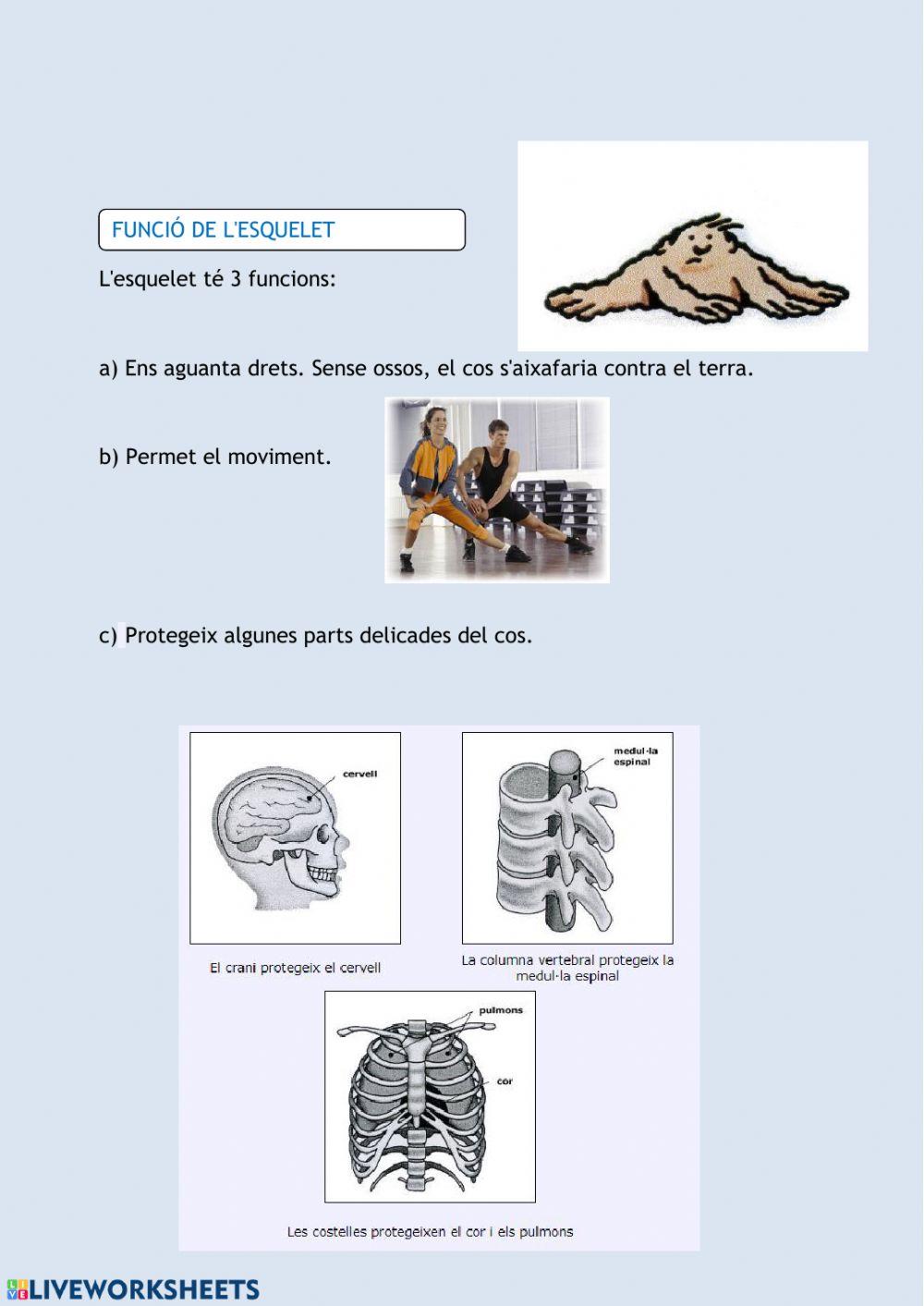 FUNCIÓ DE L'ESQUELET

L'esquelet té 3 funcions:

a) Ens aguanta drets. Sense ossos, el cos s'aixafaria contra el terra.

b) Permet el moviment.

c) Protegeix algunes parts delicades del cos.

cervell

El crani protegeix el cervell

medul·la espinal

La columna vertebral protegeix la medul·la espinal

pulmons

cor

Les costelles protegeixen el cor i els pulmons

LIVEWORKSHEETS