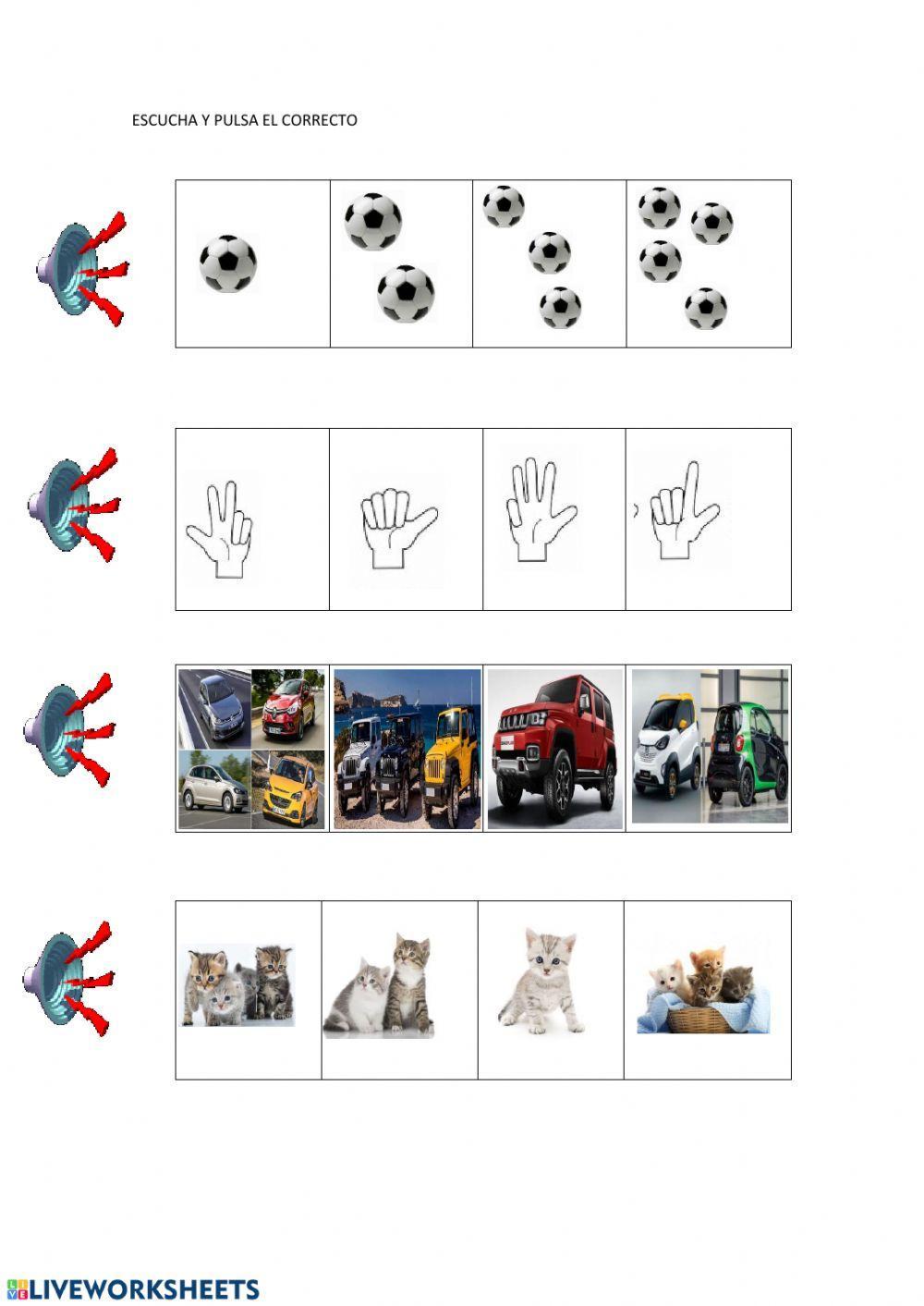 ESCUCHA Y PULSA EL CORRECTO

LIVEWORKSHEETS