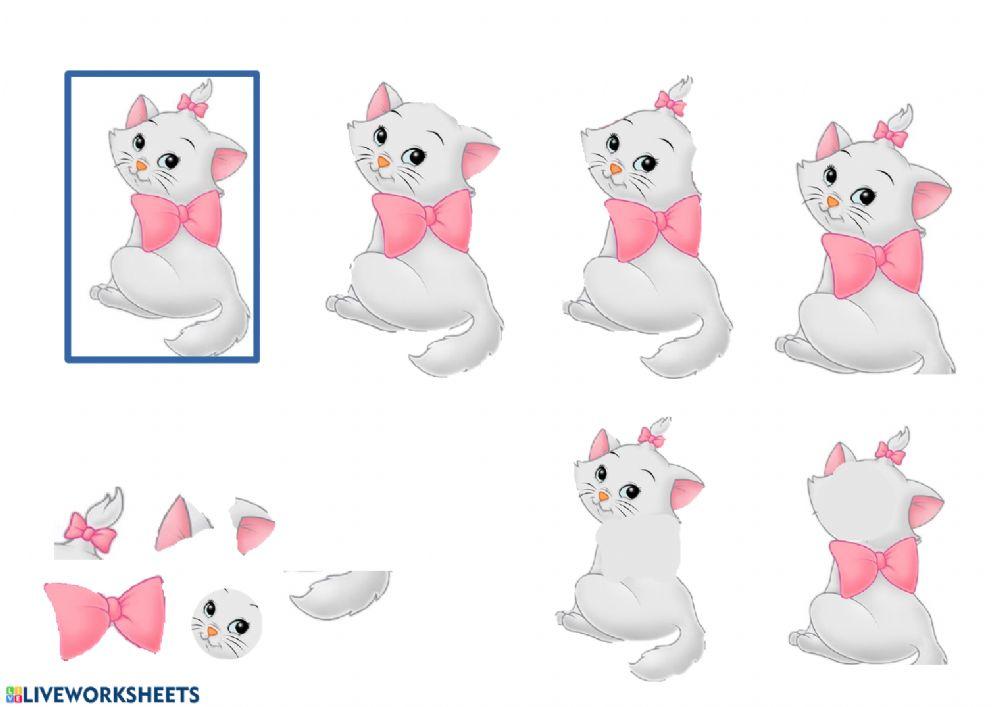 LIVEWORKSHEETS