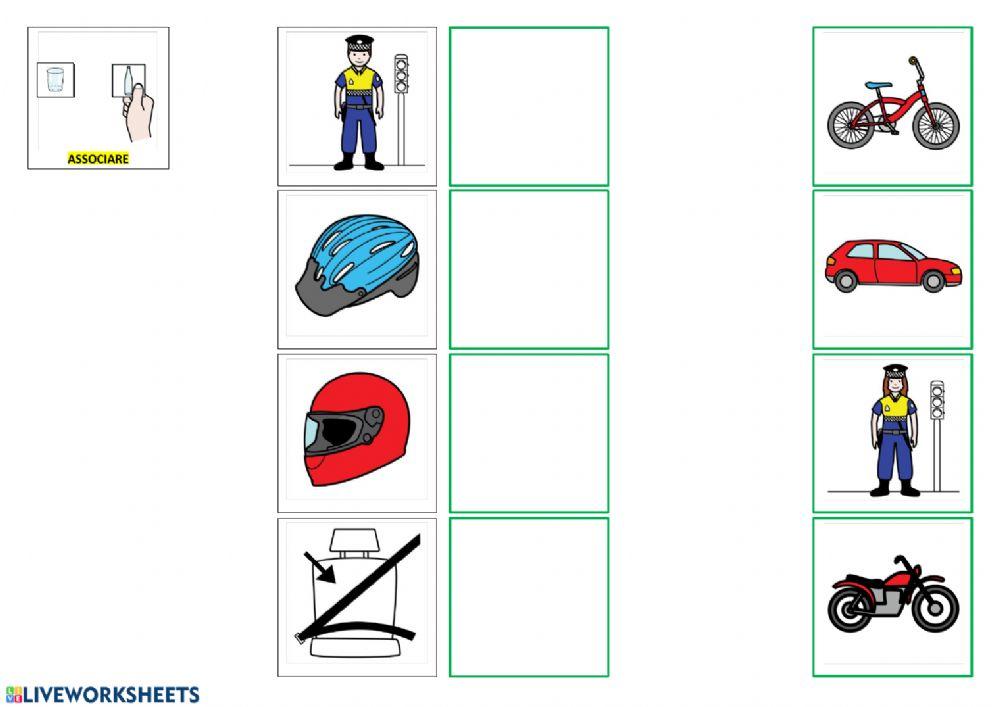 ASSOCIARE

LIVEWORKSHEETS