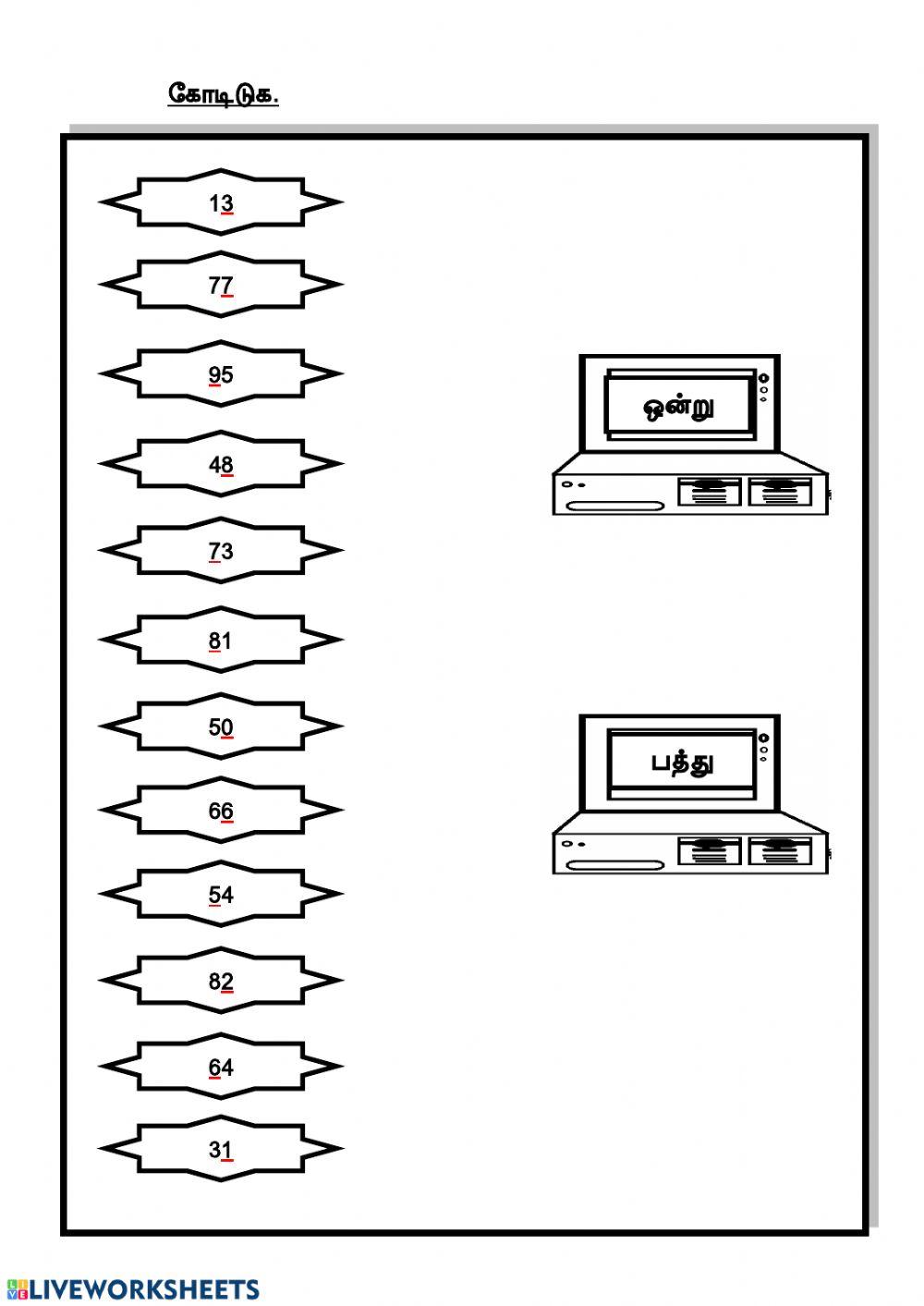 கோடிடுக.

13

77

95

48

73

81

50

66

54

82

64

31

ஒன்று

பத்து

LIVEWORKSHEETS