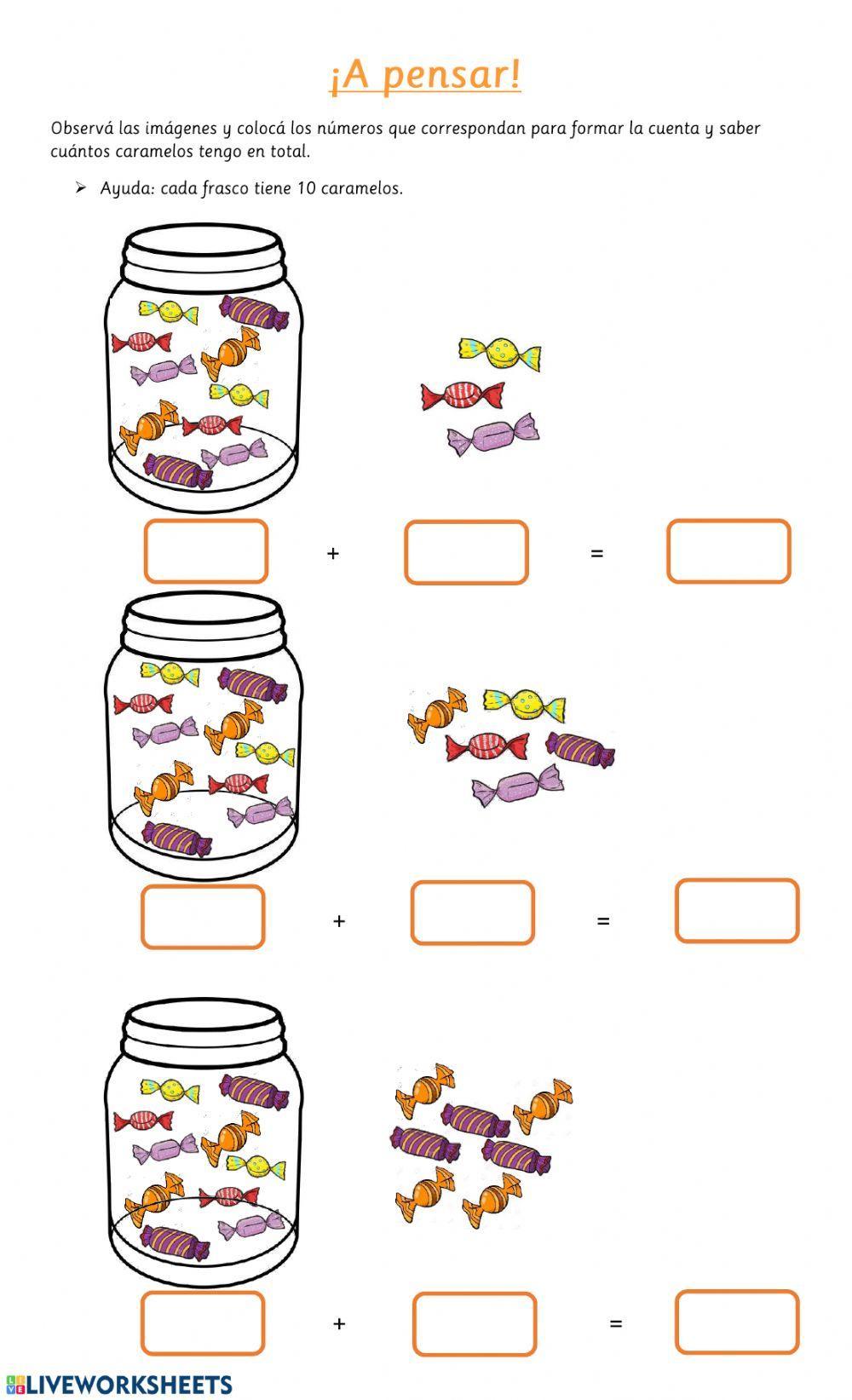 ¡A pensar!

Observá las imágenes y colocá los números que correspondan para formar la cuenta y saber cuántos caramelos tengo en total.

➢ Ayuda: cada frasco tiene 10 caramelos.

+ =

+ =

+ =

LIVEWORKSHEETS