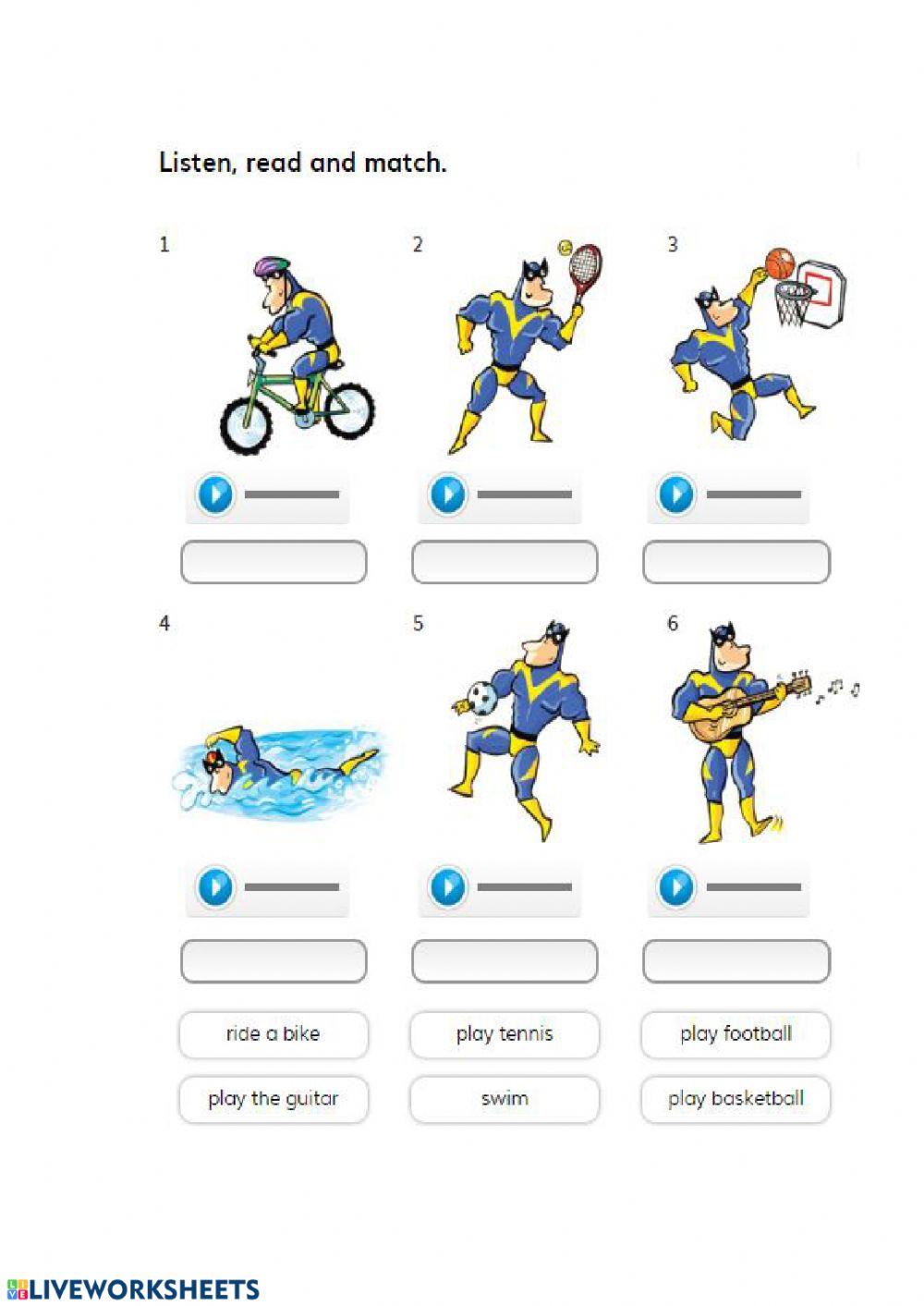 Listen, read and match.

1

2

3

4

5

6

ride a bike

play tennis

play football

play the guitar

swim

play basketball

LIVEWORKSHEETS