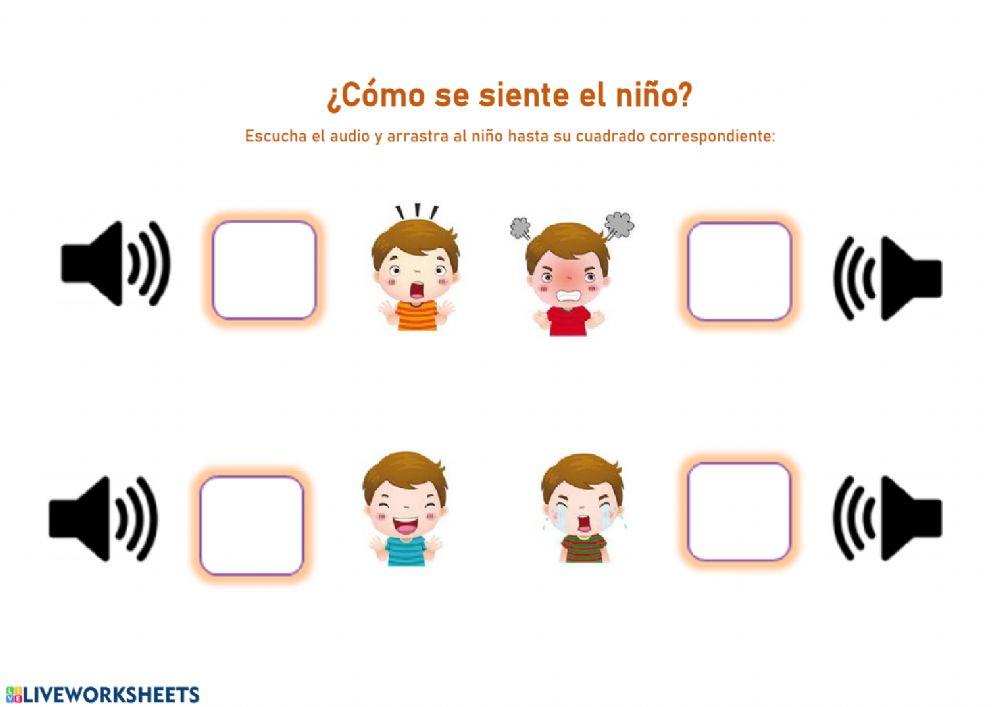 ¿Cómo se siente el niño?

Escucha el audio y arrastra al niño hasta su cuadrado correspondiente:

LIVEWORKSHEETS