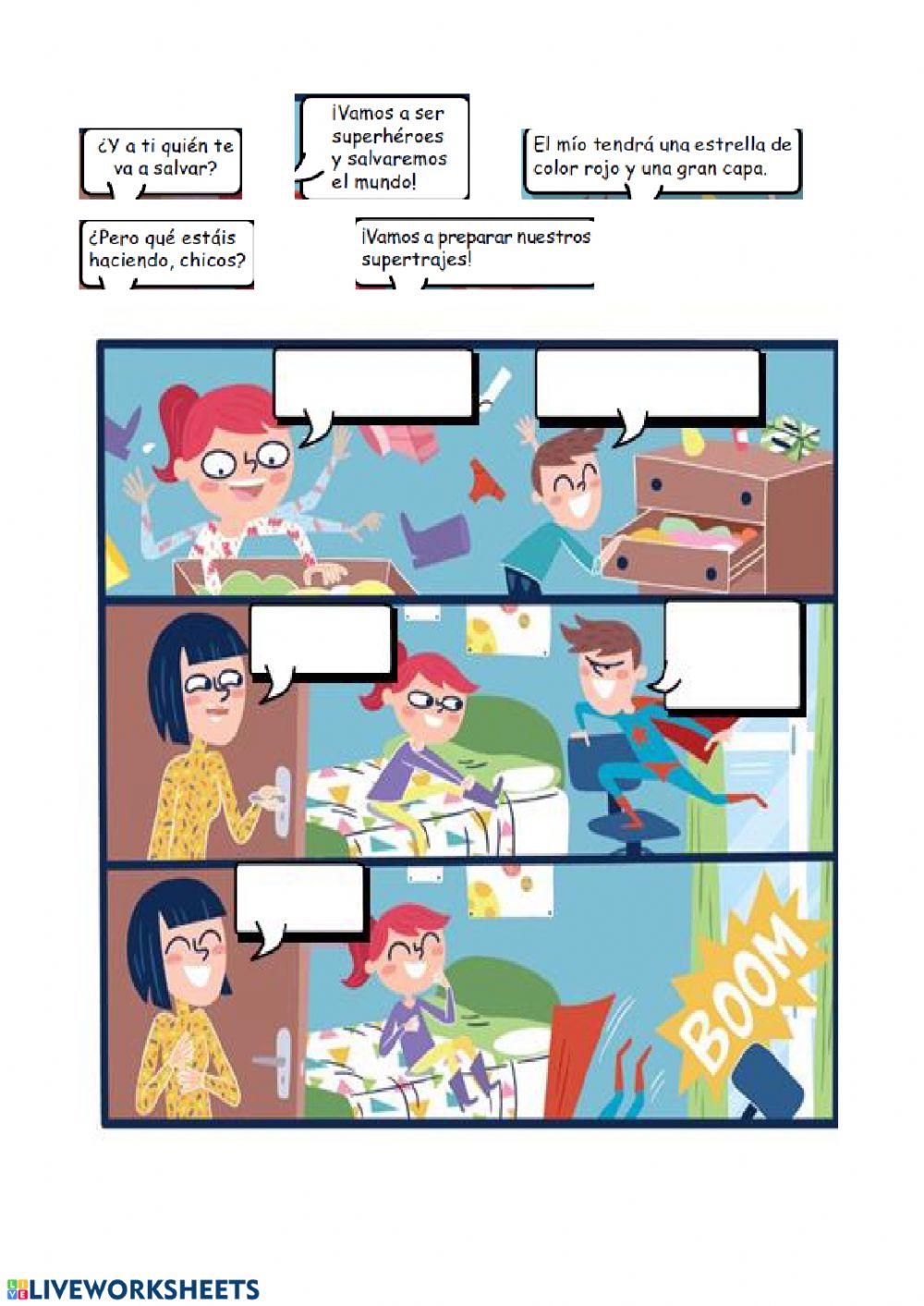 ¿Y a ti quién te va a salvar?

¡Vamos a ser superhéroes y salvaremos el mundo!

El mío tendrá una estrella de color rojo y una gran capa.

¿Pero qué estáis haciendo, chicos?

¡Vamos a preparar nuestros supertrajes!

BOOM

LIVEWORKSHEETS