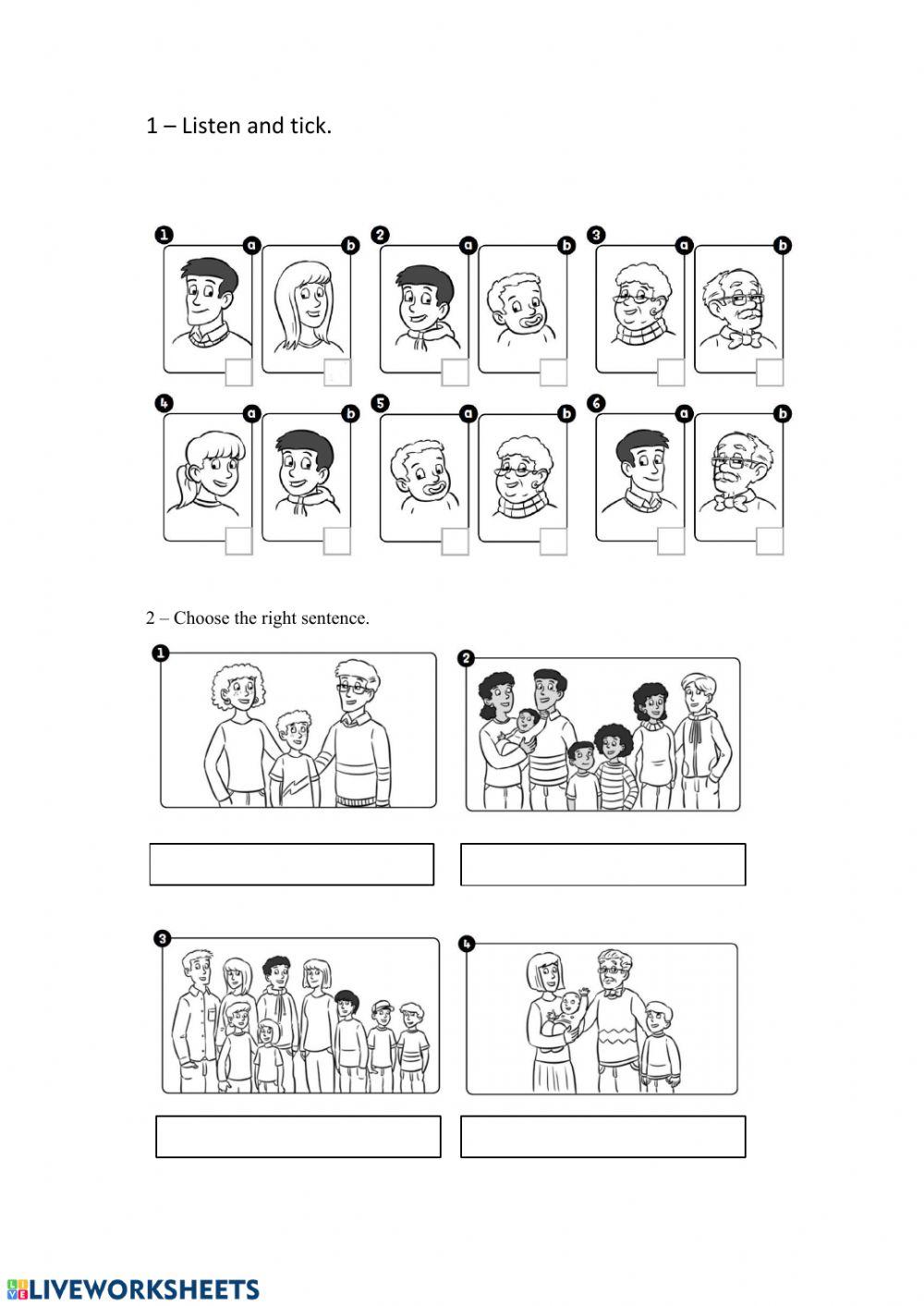 1 – Listen and tick.

1 a b 2 a b 3 a b

4 a b 5 a b 6 a b

2 – Choose the right sentence.

1

2

3

4

LIVEWORKSHEETS