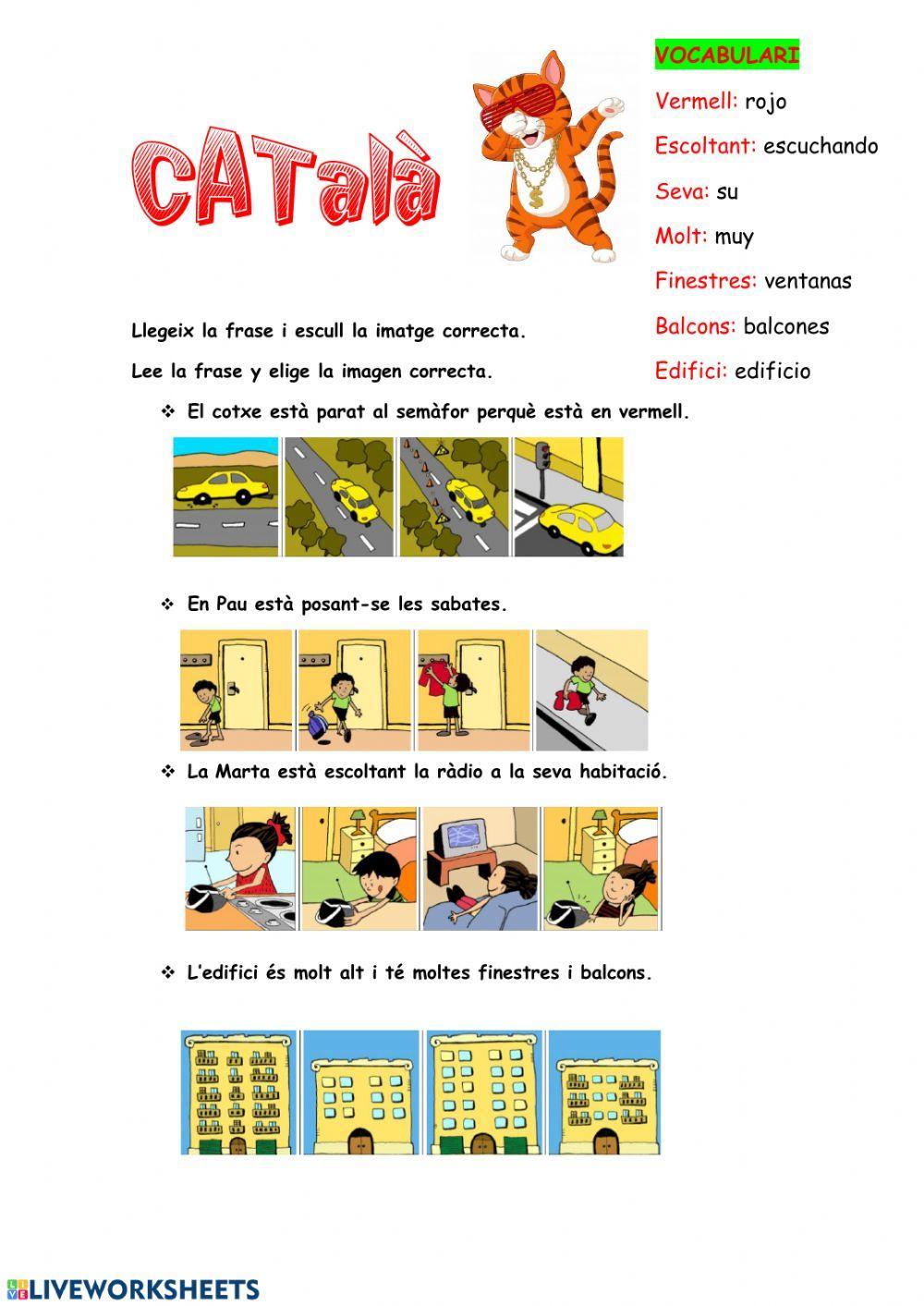 CATalà

VOCABULARI

Vermell: rojo

Escoltant: escuchando

Seva: su

Molt: muy

Finestres: ventanas

Balcons: balcones

Edifici: edificio

Llegeix la frase i escull la imatge correcta.

Lee la frase y elige la imagen correcta.

❖ El cotxe està parat al semàfor perquè està en vermell.

❖ En Pau està posant-se les sabates.

❖ La Marta està escoltant la ràdio a la seva habitació.

❖ L'edifici és molt alt i té moltes finestres i balcons.

LIVEWORKSHEETS