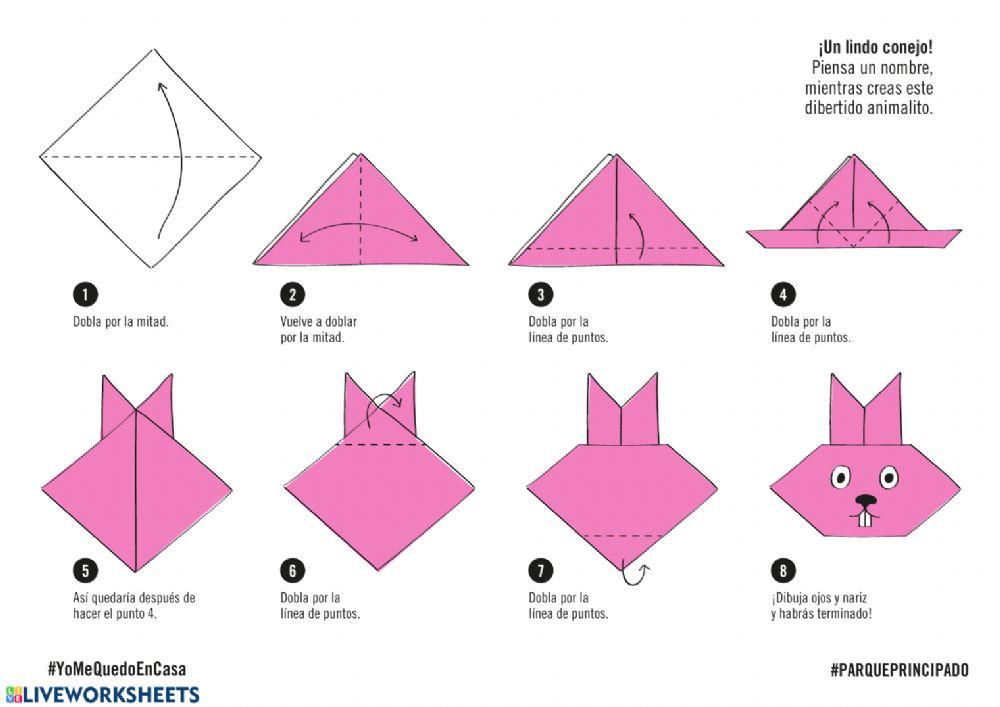 ¡Un lindo conejo!
Piensa un nombre, mientras creas este dibertido animalito.

1
Dobla por la mitad.

2
Vuelve a doblar por la mitad.

3
Dobla por la línea de puntos.

4
Dobla por la línea de puntos.

5
Así quedaría después de hacer el punto 4.

6
Dobla por la línea de puntos.

7
Dobla por la línea de puntos.

8
¡Dibuja ojos y nariz y habrás terminado!

#YoMeQuedoEnCasa

#PARQUEPRINCIPADO

LIVEWORKSHEETS