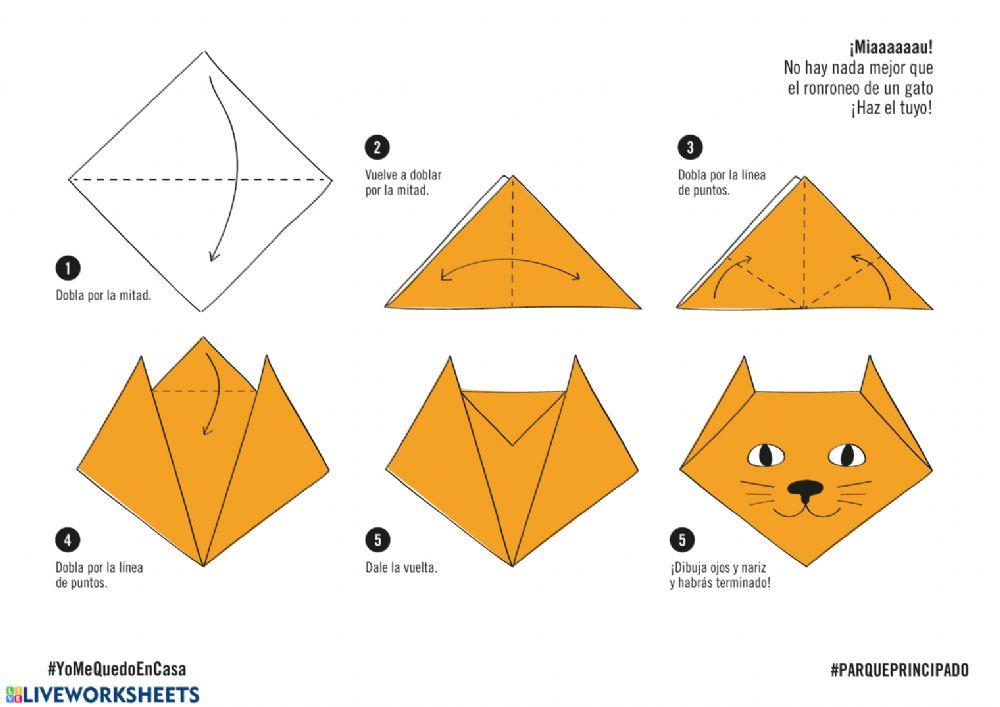 ¡Miaaaaaau!
No hay nada mejor que el ronroneo de un gato ¡Haz el tuyo!

1
Dobla por la mitad.

2
Vuelve a doblar por la mitad.

3
Dobla por la línea de puntos.

4
Dobla por la línea de puntos.

5
Dale la vuelta.

5
¡Dibuja ojos y nariz y habrás terminado!

#YoMeQuedoEnCasa

#PARQUEPRINCIPADO

LIVEWORKSHEETS