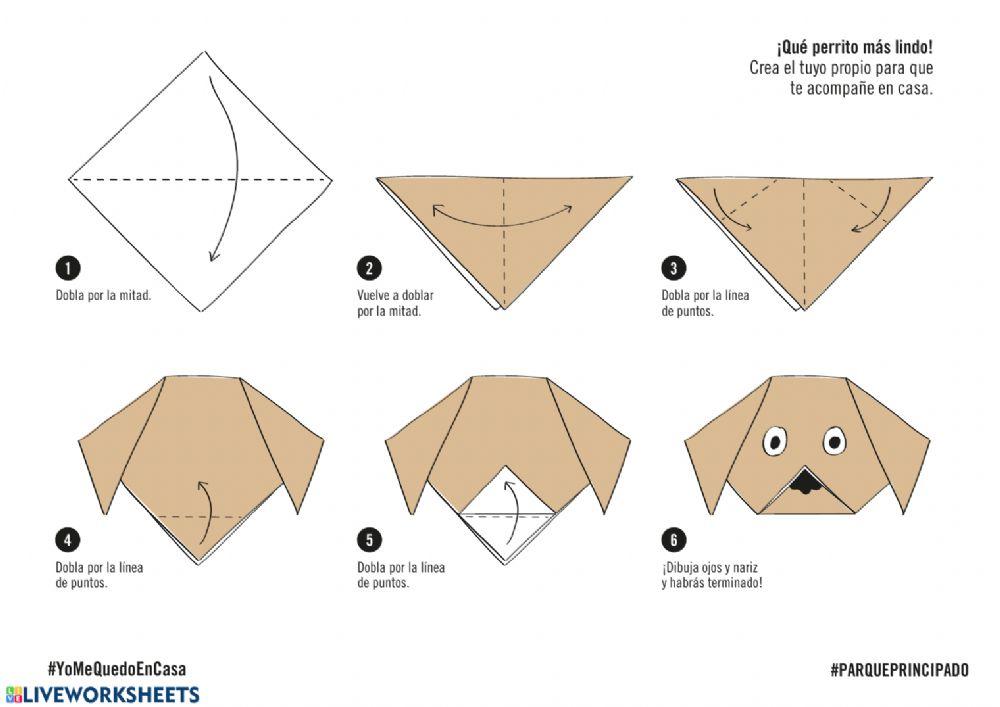 ¡Qué perrito más lindo!
Crea el tuyo propio para que te acompañe en casa.

1
Dobla por la mitad.

2
Vuelve a doblar por la mitad.

3
Dobla por la línea de puntos.

4
Dobla por la línea de puntos.

5
Dobla por la línea de puntos.

6
¡Dibuja ojos y nariz y habrás terminado!

#YoMeQuedoEnCasa

#PARQUEPRINCIPADO

LIVEWORKSHEETS