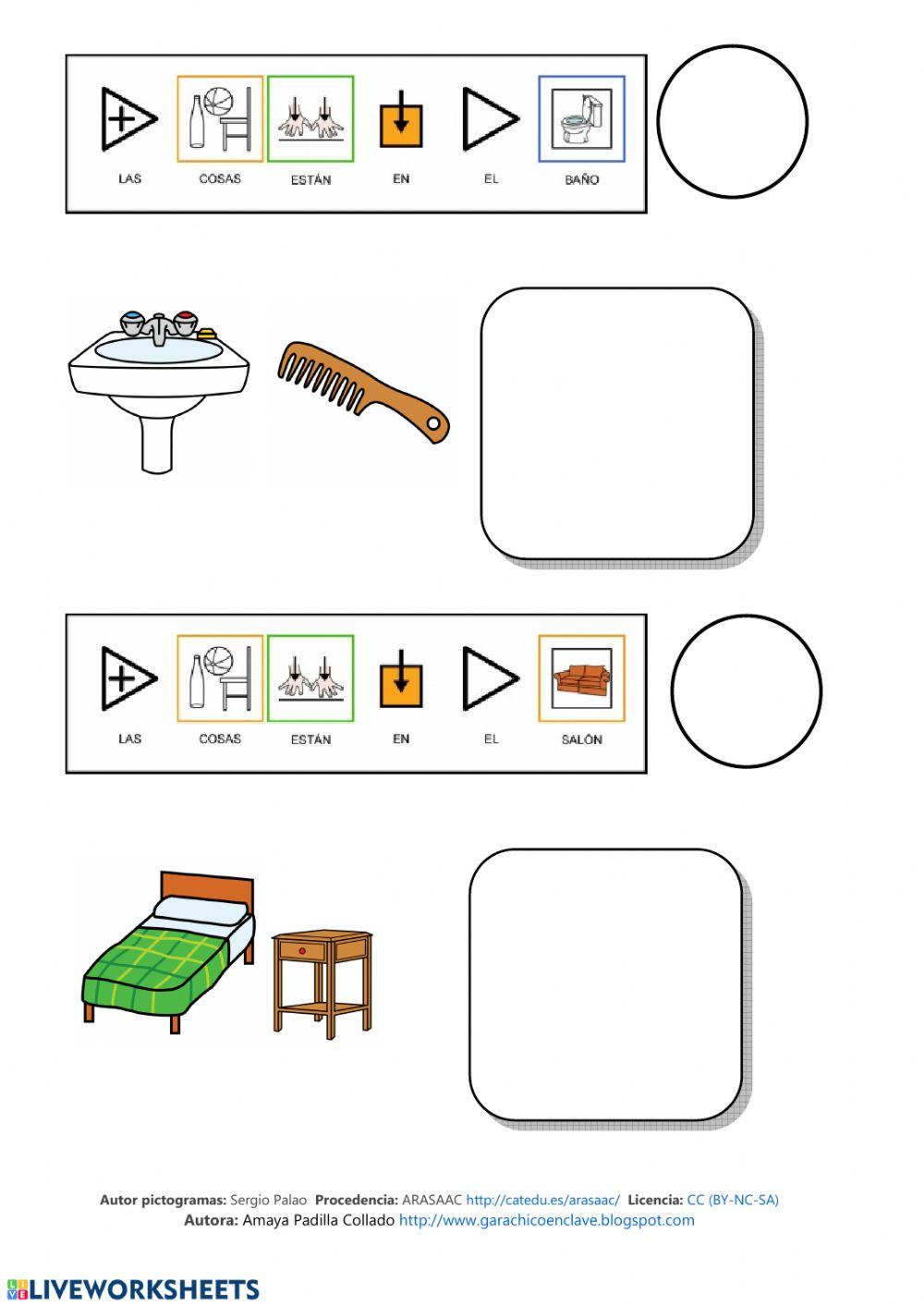 LAS COSAS ESTÁN EN EL BAÑO

LAS COSAS ESTÁN EN EL SALÓN

Autor pictogramas: Sergio Palao Procedencia: ARASAAC http://catedu.es/arasaac/ Licencia: CC (BY-NC-SA)
Autora: Amaya Padilla Collado http://www.garachicoenclave.blogspot.com

LIVEWORKSHEETS