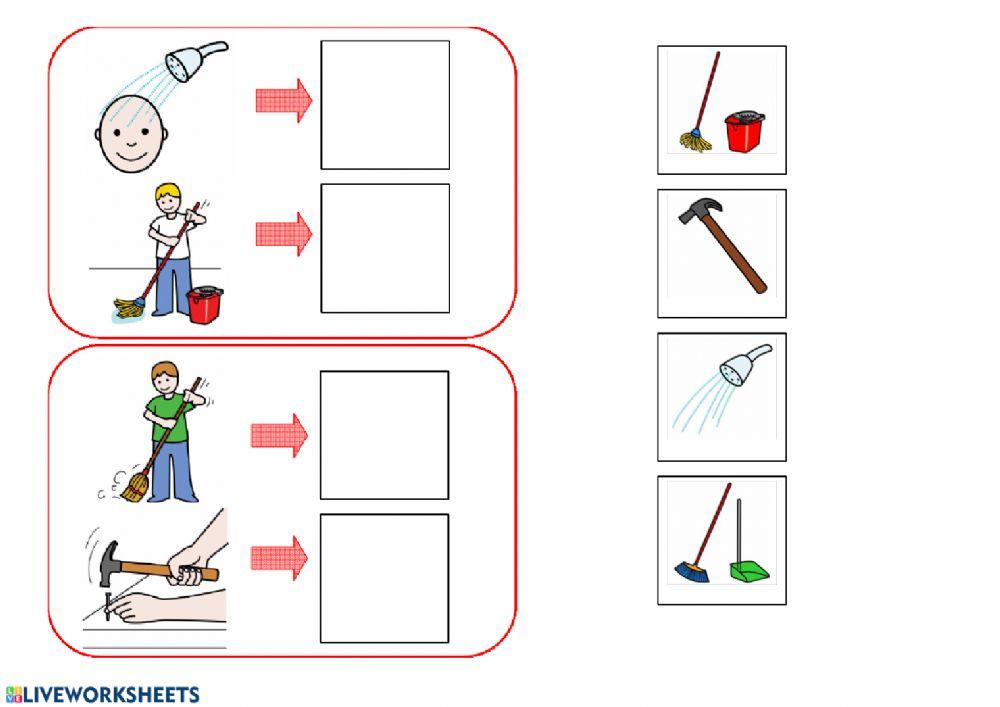 LIVEWORKSHEETS