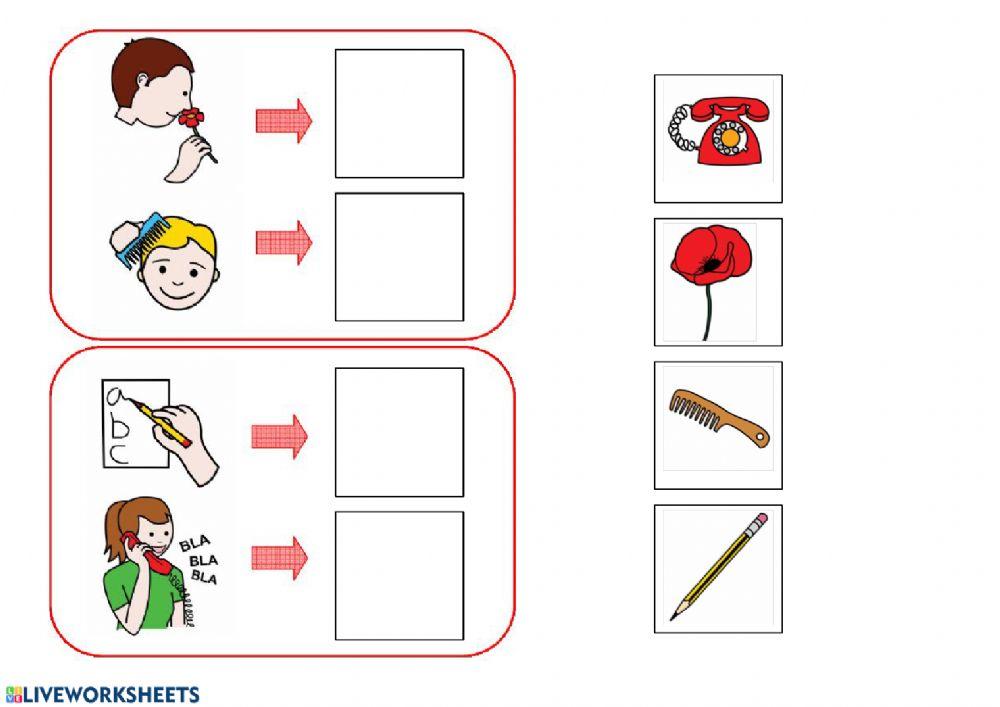 a
b
c

BLA
BLA
BLA

LIVEWORKSHEETS