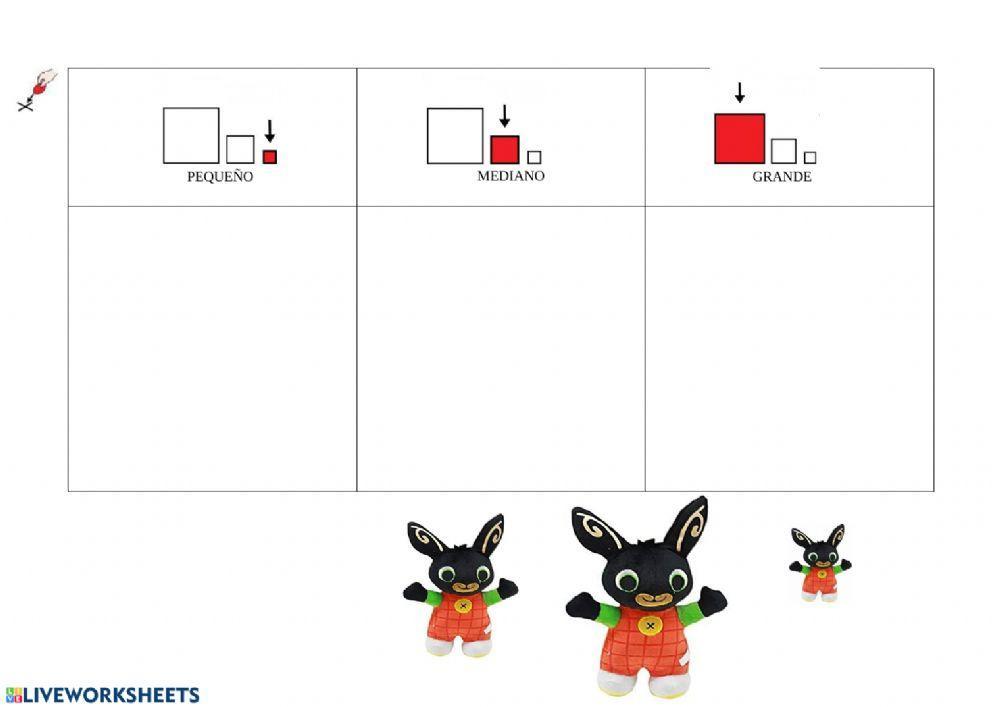 | PEQUEÑO | MEDIANO | GRANDE |
|---|---|---|
| | | |

LIVEWORKSHEETS