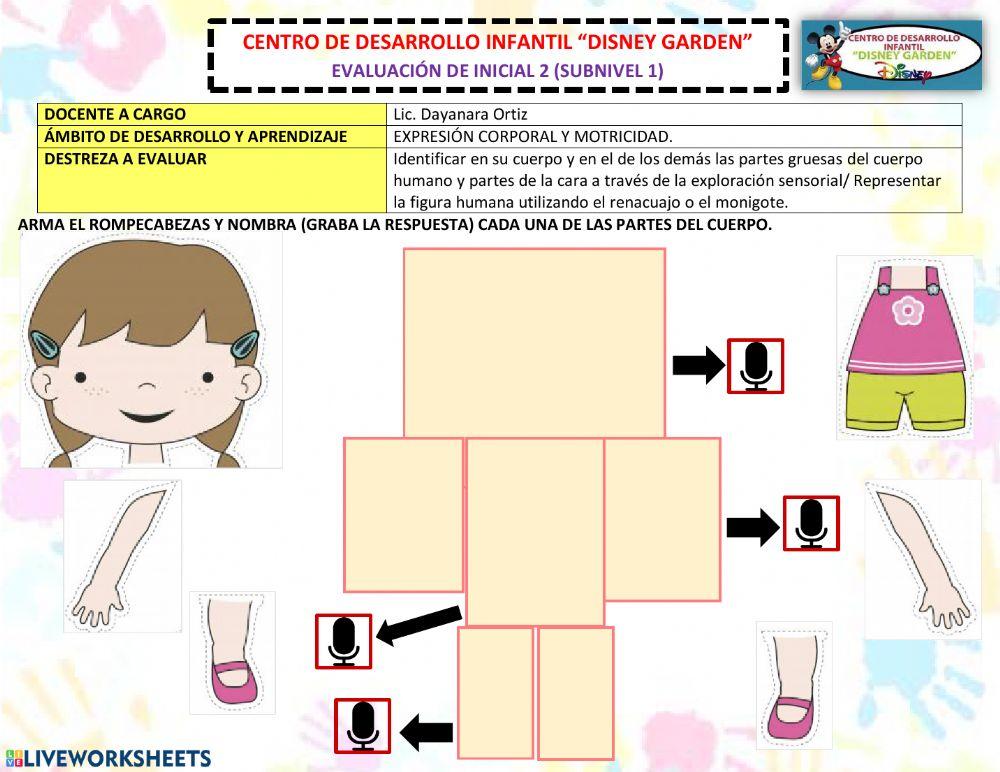 CENTRO DE DESARROLLO INFANTIL "DISNEY GARDEN"
EVALUACIÓN DE INICIAL 2 (SUBNIVEL 1)

CENTRO DE DESARROLLO INFANTIL "DISNEY GARDEN" DISNEY

| DOCENTE A CARGO | Lic. Dayanara Ortiz |
|---|---|
| ÁMBITO DE DESARROLLO Y APRENDIZAJE | EXPRESIÓN CORPORAL Y MOTRICIDAD. |
| DESTREZA A EVALUAR | Identificar en su cuerpo y en el de los demás las partes gruesas del cuerpo humano y partes de la cara a través de la exploración sensorial/ Representar la figura humana utilizando el renacuajo o el monigote. |

ARMA EL ROMPECABEZAS Y NOMBRA (GRABA LA RESPUESTA) CADA UNA DE LAS PARTES DEL CUERPO.

LIVEWORKSHEETS