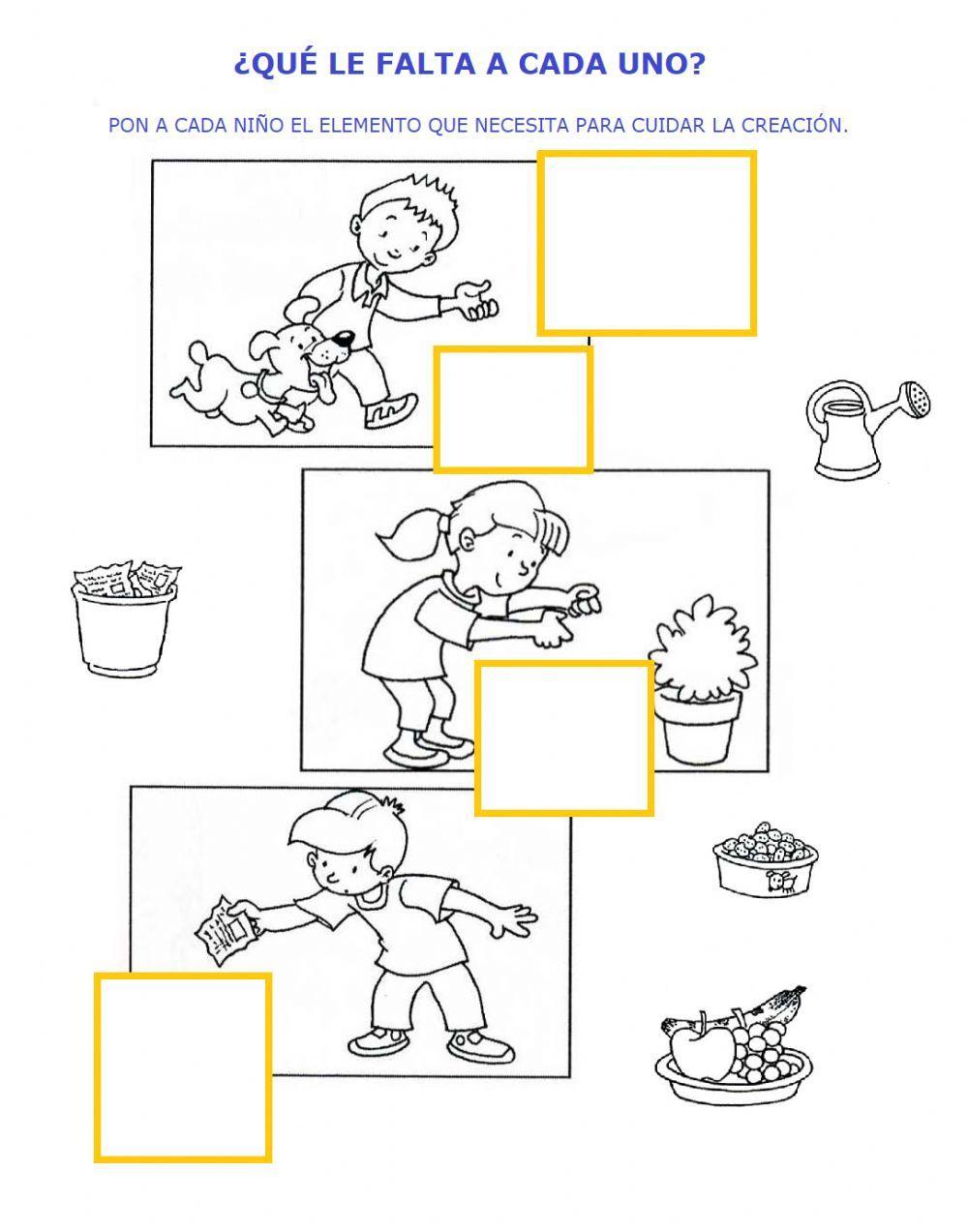 ¿QUÉ LE FALTA A CADA UNO?

PON A CADA NIÑO EL ELEMENTO QUE NECESITA PARA CUIDAR LA CREACIÓN.