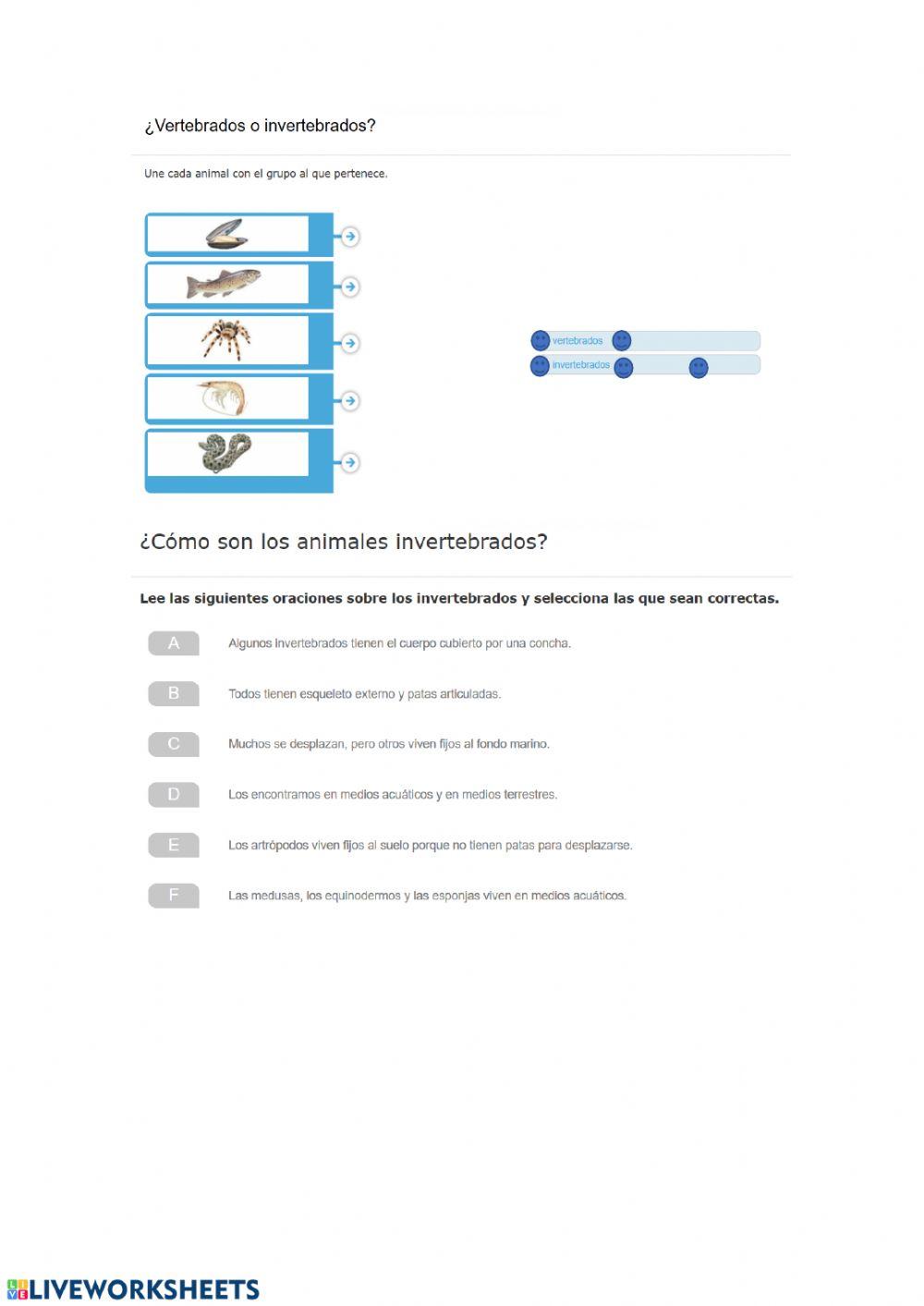 ¿Vertebrados o invertebrados?

Une cada animal con el grupo al que pertenece.

vertebrados
invertebrados

¿Cómo son los animales invertebrados?

Lee las siguientes oraciones sobre los invertebrados y selecciona las que sean correctas.

A Algunos invertebrados tienen el cuerpo cubierto por una concha.

B Todos tienen esqueleto externo y patas articuladas.

C Muchos se desplazan, pero otros viven fijos al fondo marino.

D Los encontramos en medios acuáticos y en medios terrestres.

E Los artrópodos viven fijos al suelo porque no tienen patas para desplazarse.

F Las medusas, los equinodermos y las esponjas viven en medios acuáticos.

LIVEWORKSHEETS