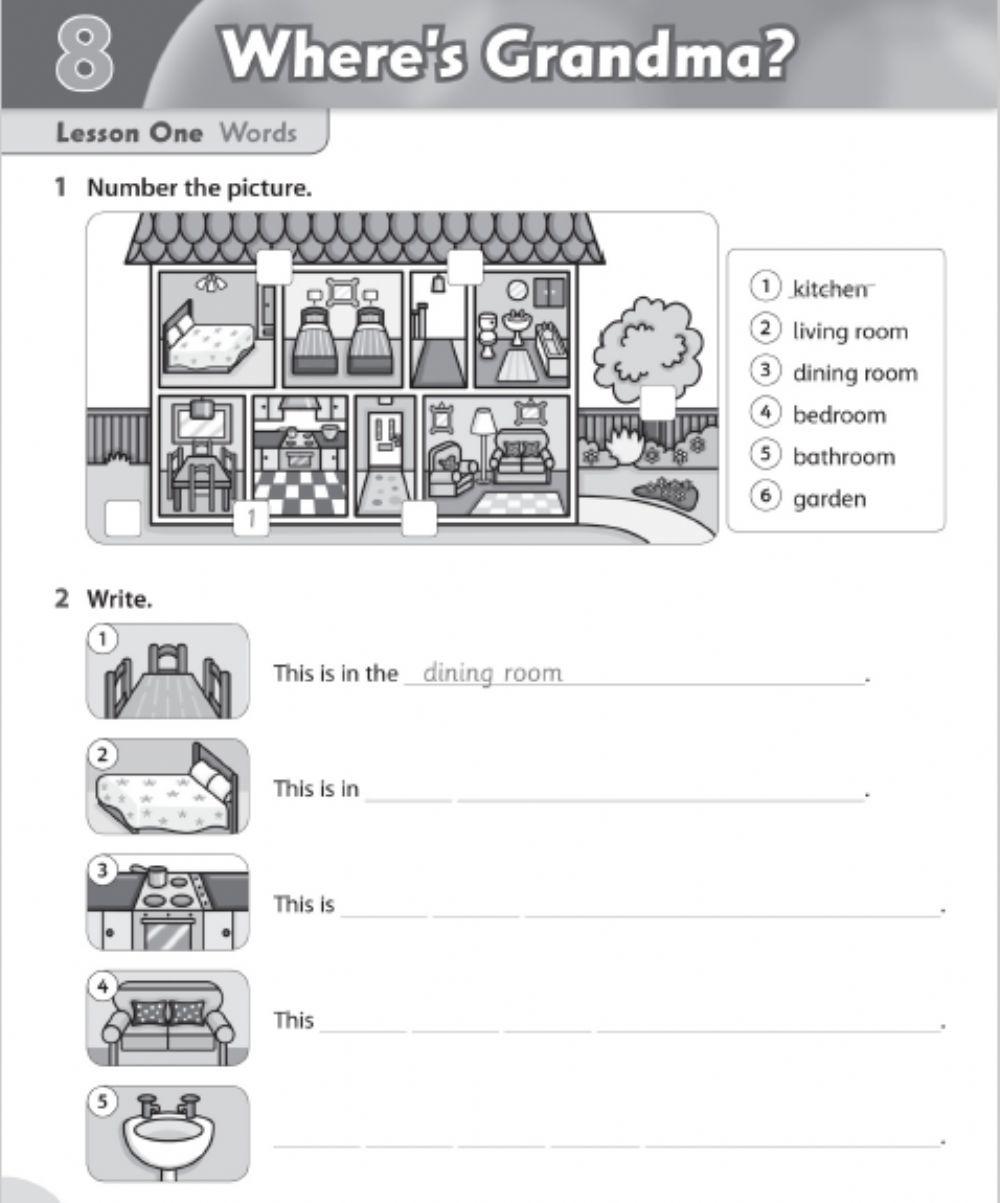 8 Where's Grandma?

Lesson One Words

1 Number the picture.

1

1 kitchen
2 living room
3 dining room
4 bedroom
5 bathroom
6 garden

2 Write.

1 This is in the dining room.

2 This is in ______ ______.

3 This is ______ ______ ______.

4 This ______ ______ ______ ______.

5 ______ ______ ______ ______ ______.