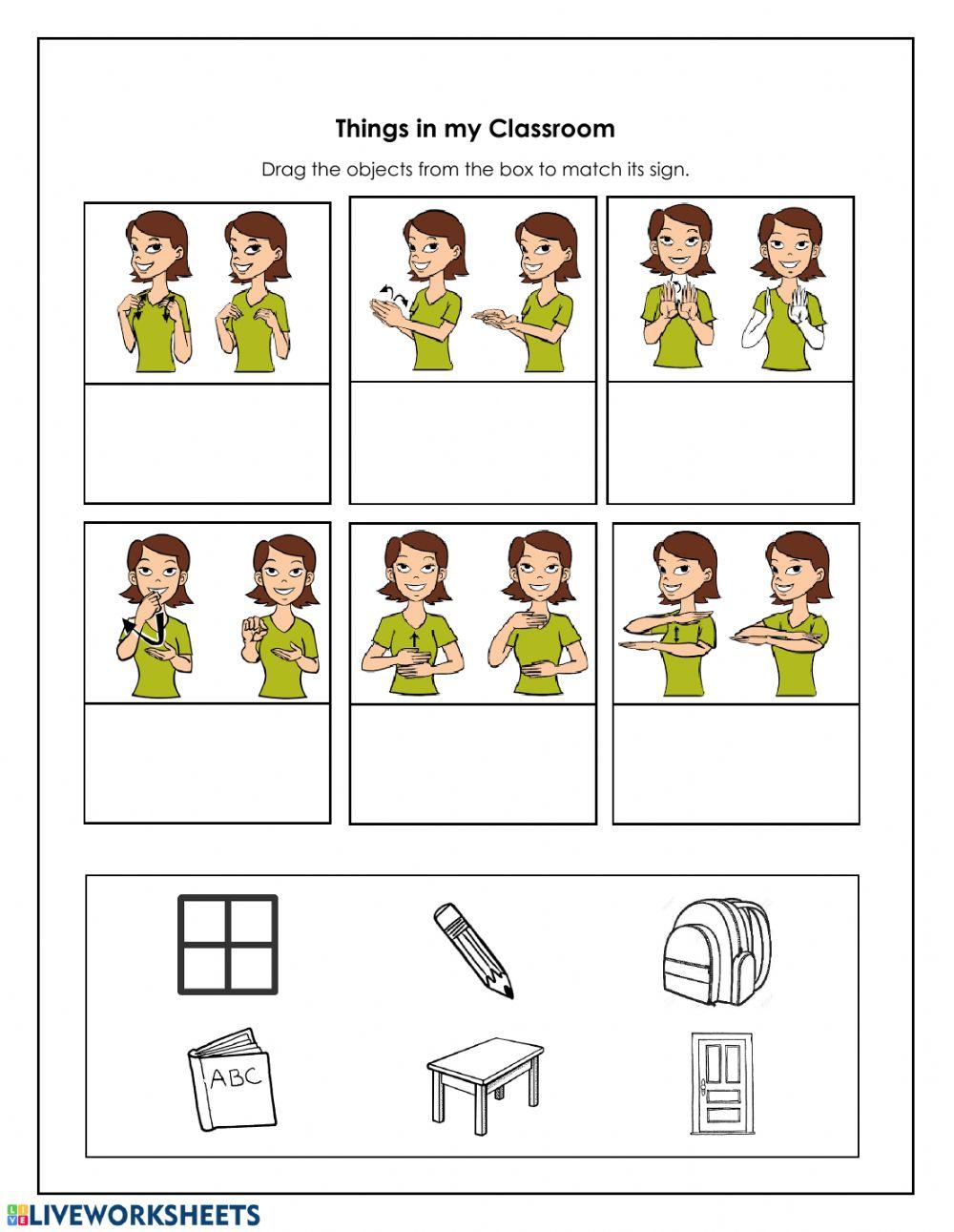 Things in my Classroom

Drag the objects from the box to match its sign.

ABC

LIVEWORKSHEETS