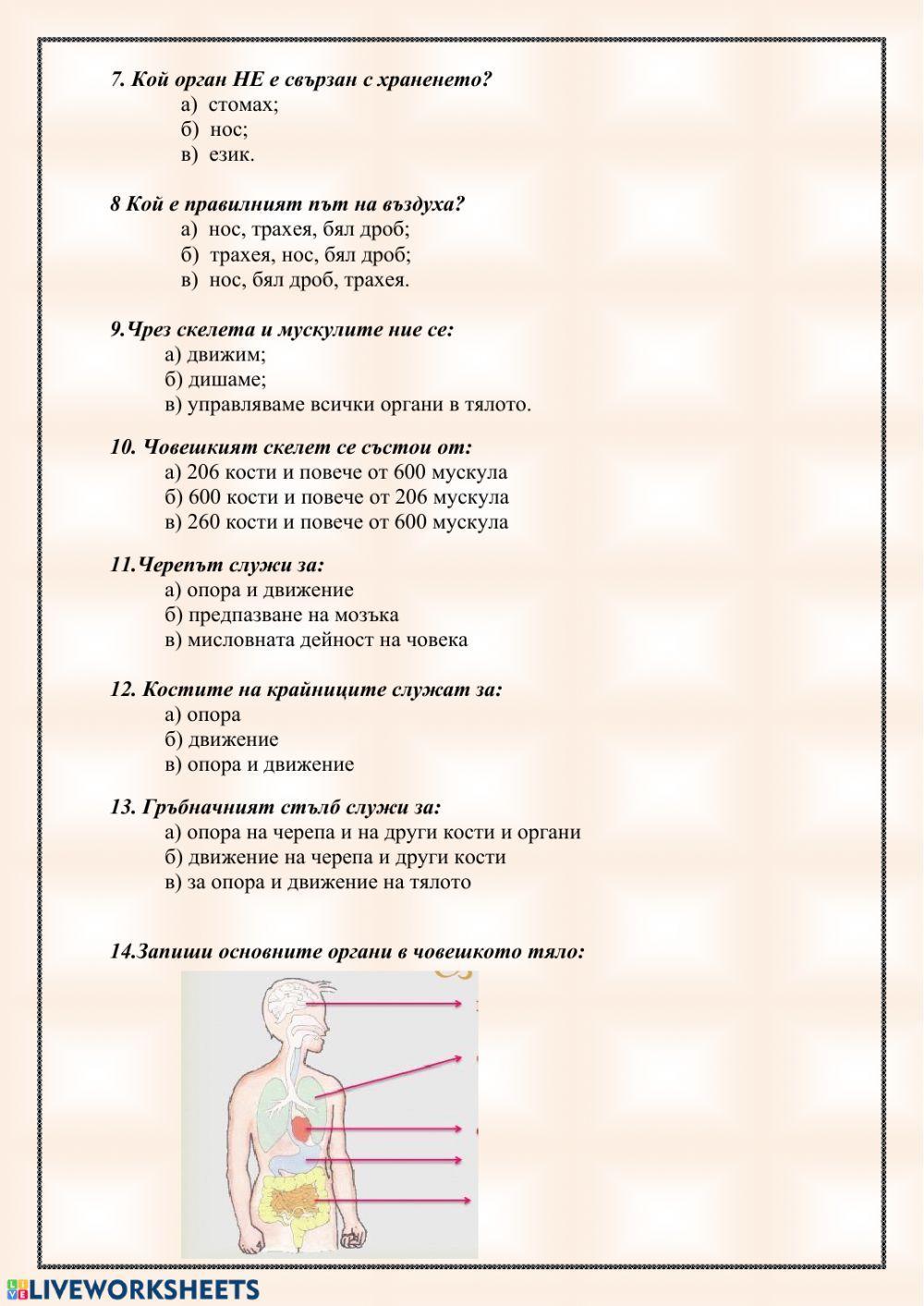 7. Кой орган НЕ е свързан с храненето?
а) стомах;
б) нос;
в) език.

8 Кой е правилният път на въздуха?
а) нос, трахея, бял дроб;
б) трахея, нос, бял дроб;
в) нос, бял дроб, трахея.

9.Чрез скелета и мускулите ние се:
а) движим;
б) дишаме;
в) управляваме всички органи в тялото.

10. Човешкият скелет се състои от:
а) 206 кости и повече от 600 мускула
б) 600 кости и повече от 206 мускула
в) 260 кости и повече от 600 мускула

11.Черепът служи за:
а) опора и движение
б) предпазване на мозъка
в) мисловната дейност на човека

12. Костите на крайниците служат за:
а) опора
б) движение
в) опора и движение

13. Гръбначният стълб служи за:
а) опора на черепа и на други кости и органи
б) движение на черепа и други кости
в) за опора и движение на тялото

14.Запиши основните органи в човешкото тяло:

LIVEWORKSHEETS